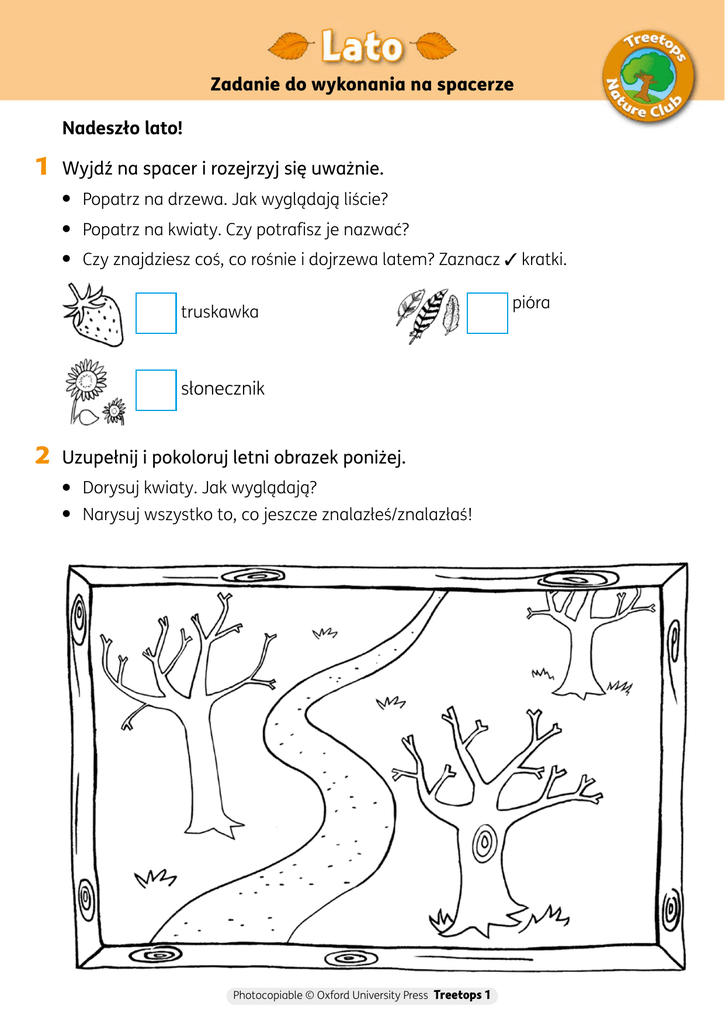 Lato

Zadanie do wykonania na spacerze

Treetops Nature Club

Nadeszło lato!

1 Wyjdź na spacer i rozejrzyj się uważnie.

• Popatrz na drzewa. Jak wyglądają liście?

• Popatrz na kwiaty. Czy potrafisz je nazwać?

• Czy znajdziesz coś, co rośnie i dojrzewa latem? Zaznacz ✓ kratki.

truskawka

pióra

słonecznik

2 Uzupełnij i pokoloruj letni obrazek poniżej.

• Dorysuj kwiaty. Jak wyglądają?

• Narysuj wszystko to, co jeszcze znalazłeś/znalazłaś!

Photocopiable © Oxford University Press Treetops 1