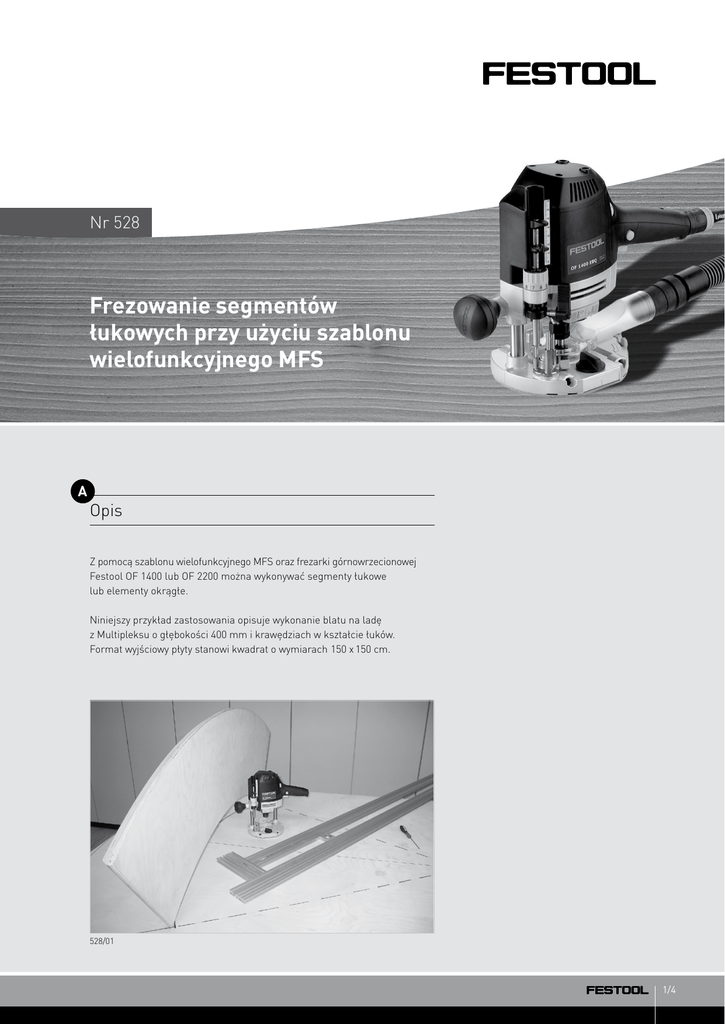 FESTOOL

Nr 528

Frezowanie segmentów łukowych przy użyciu szablonu wielofunkcyjnego MFS

FESTOOL
OF 1400 EBQ

A
Opis

Z pomocą szablonu wielofunkcyjnego MFS oraz frezarki górnowrzecionowej Festool OF 1400 lub OF 2200 można wykonywać segmenty łukowe lub elementy okrągłe.

Niniejszy przykład zastosowania opisuje wykonanie blatu na ladę z Multipleksu o głębokości 400 mm i krawędziach w kształcie łuków. Format wyjściowy płyty stanowi kwadrat o wymiarach 150 x 150 cm.

528/01

FESTOOL 1/4