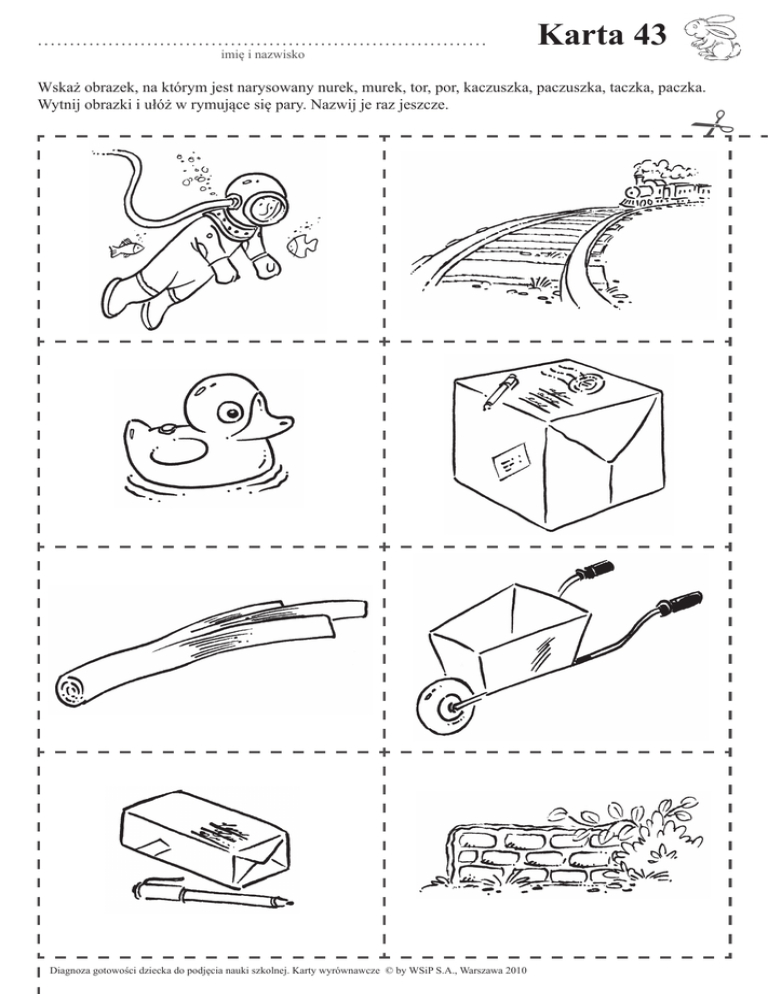 imię i nazwisko

Karta 43

Wskaż obrazek, na którym jest narysowany nurek, murek, tor, por, kaczuszka, paczuszka, taczka, paczka. Wytnij obrazki i ułóż w rymujące się pary. Nazwij je raz jeszcze.

Diagnoza gotowości dziecka do podjęcia nauki szkolnej. Karty wyrównawcze © by WSiP S.A., Warszawa 2010