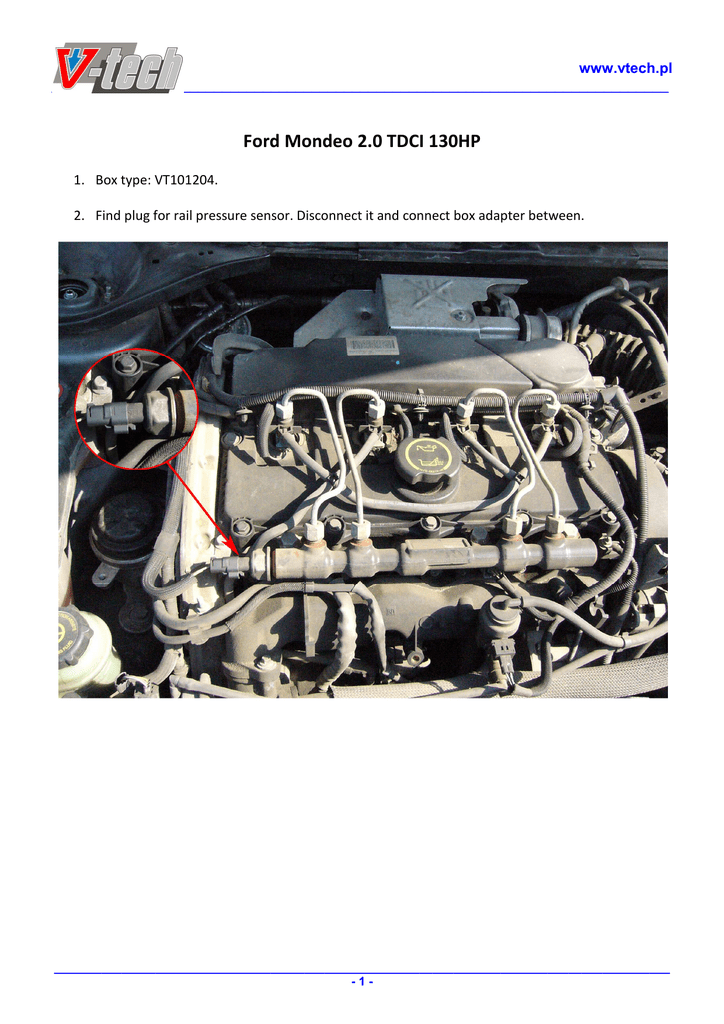 V-tech

www.vtech.pl

Ford Mondeo 2.0 TDCI 130HP

1. Box type: VT101204.

2. Find plug for rail pressure sensor. Disconnect it and connect box adapter between.

- 1 -