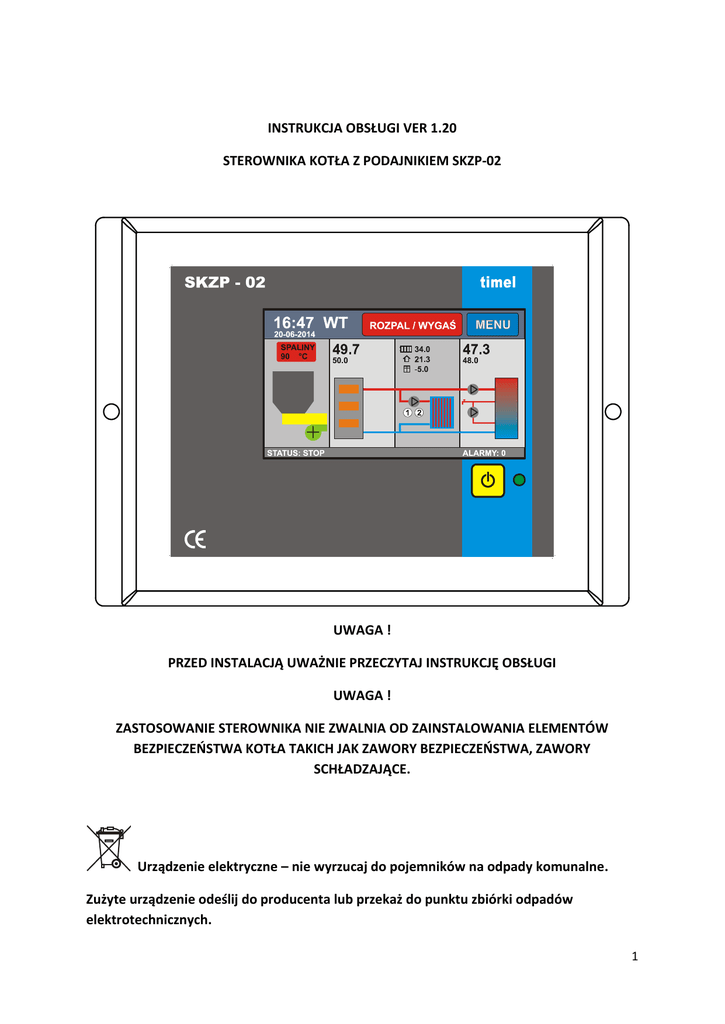 INSTRUKCJA OBSŁUGI VER 1.20

STEROWNIKA KOTŁA Z PODAJNIKIEM SKZP-02

SKZP - 02

timel

16:47 WT
20-06-2014

ROZPAL / WYGAŚ

MENU

SPALINY
90 °C

49.7
50.0

34.0
21.3
-5.0

47.3
48.0

1 2

STATUS: STOP

ALARMY: 0

CE

UWAGA !

PRZED INSTALACJĄ UWAŻNIE PRZECZYTAJ INSTRUKCJĘ OBSŁUGI

UWAGA !

ZASTOSOWANIE STEROWNIKA NIE ZWALNIA OD ZAINSTALOWANIA ELEMENTÓW BEZPIECZEŃSTWA KOTŁA TAKICH JAK ZAWORY BEZPIECZEŃSTWA, ZAWORY SCHŁADZAJĄCE.

Urządzenie elektryczne – nie wyrzucaj do pojemników na odpady komunalne.

Zużyte urządzenie odeślij do producenta lub przekaż do punktu zbiórki odpadów elektrotechnicznych.

1