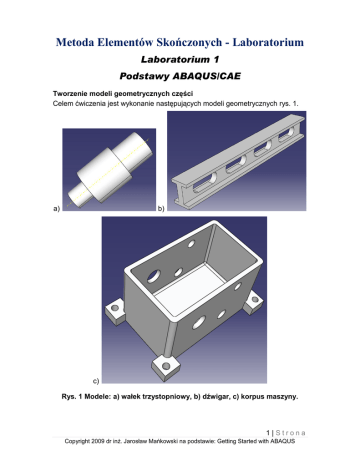 Metoda Elementów Skończonych - Laboratorium

Laboratorium 1

Podstawy ABAQUS/CAE

Tworzenie modeli geometrycznych części

Celem ćwiczenia jest wykonanie następujących modeli geometrycznych rys. 1.

a)

b)

c)

Rys. 1 Modele: a) wałek trzystopniowy, b) dźwigar, c) korpus maszyny.

1 | Strona

Copyright 2009 dr inż. Jarosław Mańkowski na podstawie: Getting Started with ABAQUS