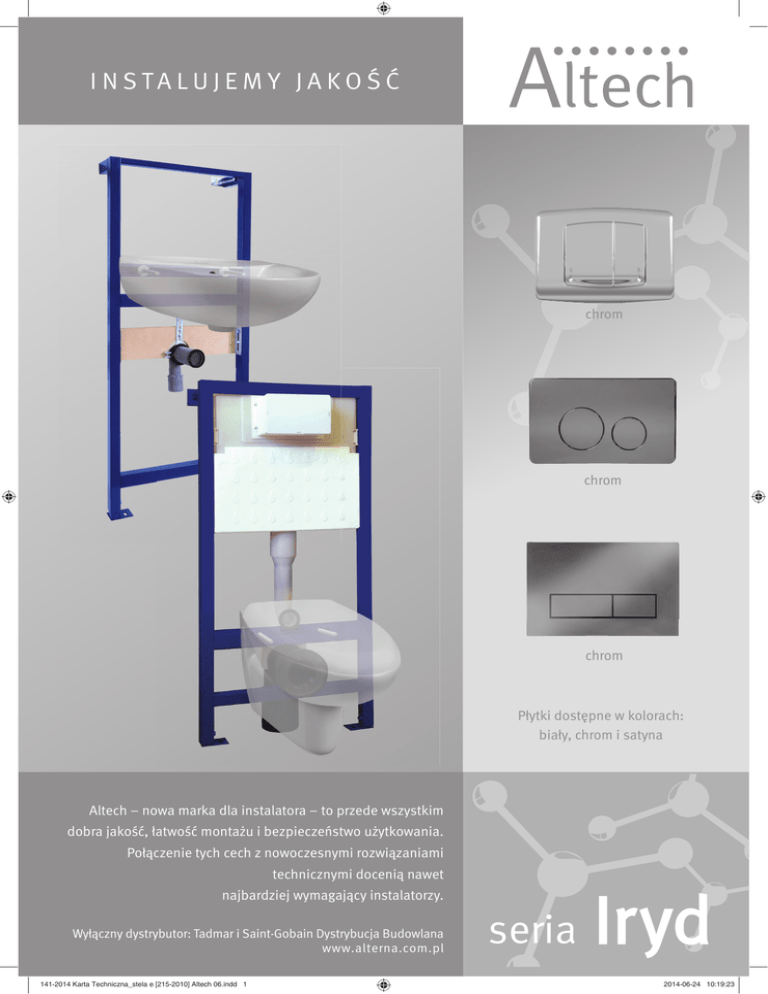 INSTALUJEMY JAKOŚĆ

Altech

chrom

chrom

chrom

Płytki dostępne w kolorach: biały, chrom i satyna

Altech – nowa marka dla instalatora – to przede wszystkim dobra jakość, łatwość montażu i bezpieczeństwo użytkowania. Połączenie tych cech z nowoczesnymi rozwiązaniami technicznymi docenią nawet najbardziej wymagający instalatorzy.

Wyłączny dystrybutor: Tadmar i Saint-Gobain Dystrybucja Budowlana
www.alterna.com.pl

seria Iryd

141-2014 Karta Techniczna_stela e [215-2010] Altech 06.indd 1

2014-06-24 10:19:23