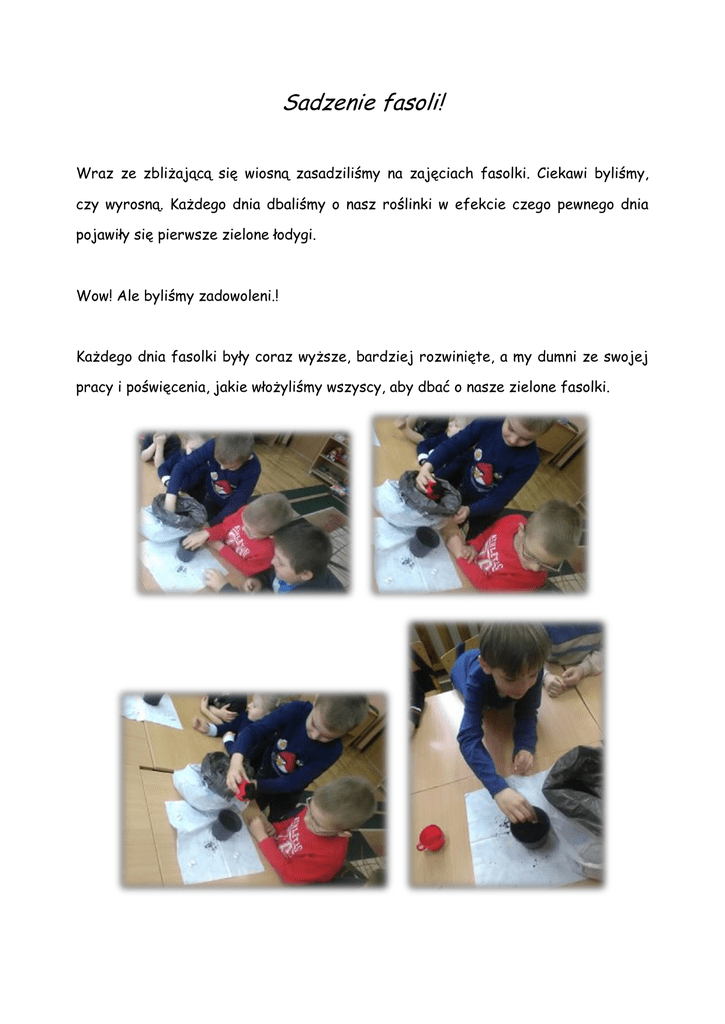 Sadzenie fasoli!

Wraz ze zbliżającą się wiosną zasadziliśmy na zajęciach fasolki. Ciekawi byliśmy, czy wyrosną. Każdego dnia dbaliśmy o nasz roślinki w efekcie czego pewnego dnia pojawiły się pierwsze zielone łodygi.

Wow! Ale byliśmy zadowoleni.!

Każdego dnia fasolki były coraz wyższe, bardziej rozwinięte, a my dumni ze swojej pracy i poświęcenia, jakie włożyliśmy wszyscy, aby dbać o nasze zielone fasolki.