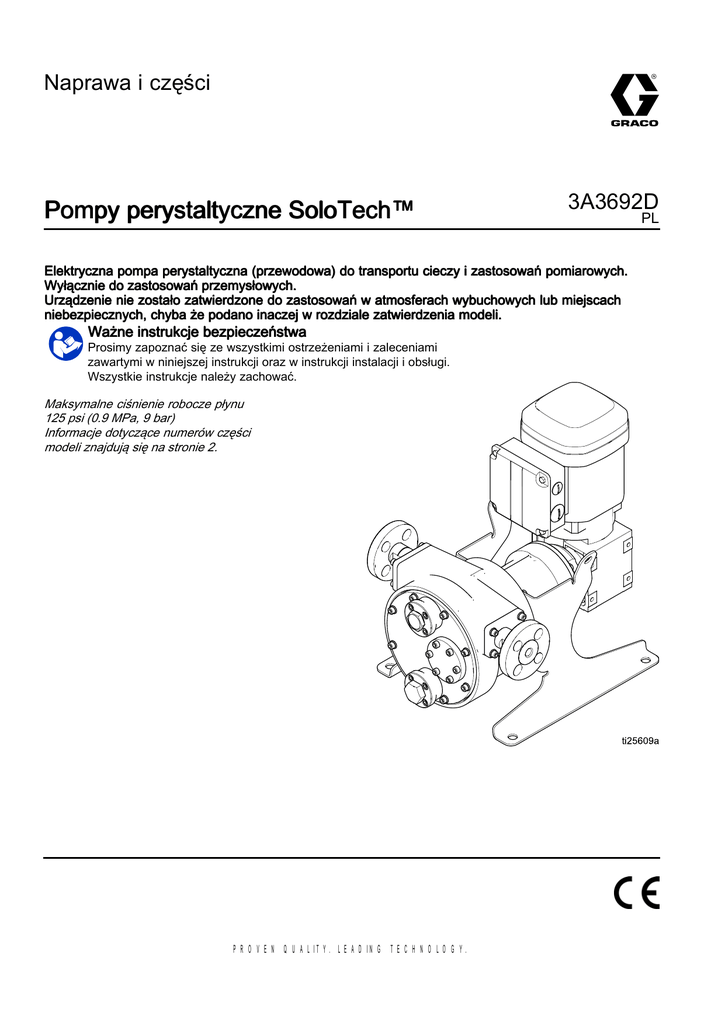 Naprawa i części

GRACO

Pompy perystaltyczne SoloTech™

3A3692D
PL

Elektryczna pompa perystaltyczna (przewodowa) do transportu cieczy i zastosowań pomiarowych. Wyłącznie do zastosowań przemysłowych.
Urządzenie nie zostało zatwierdzone do zastosowań w atmosferach wybuchowych lub miejscach niebezpiecznych, chyba że podano inaczej w rozdziale zatwierdzenia modeli.

Ważne instrukcje bezpieczeństwa
Prosimy zapoznać się ze wszystkimi ostrzeżeniami i zaleceniami zawartymi w niniejszej instrukcji oraz w instrukcji instalacji i obsługi. Wszystkie instrukcje należy zachować.

Maksymalne ciśnienie robocze płynu
125 psi (0.9 MPa, 9 bar)
Informacje dotyczące numerów części modeli znajdują się na stronie 2.

ti25609a

CE

PROVEN QUALITY. LEADING TECHNOLOGY.