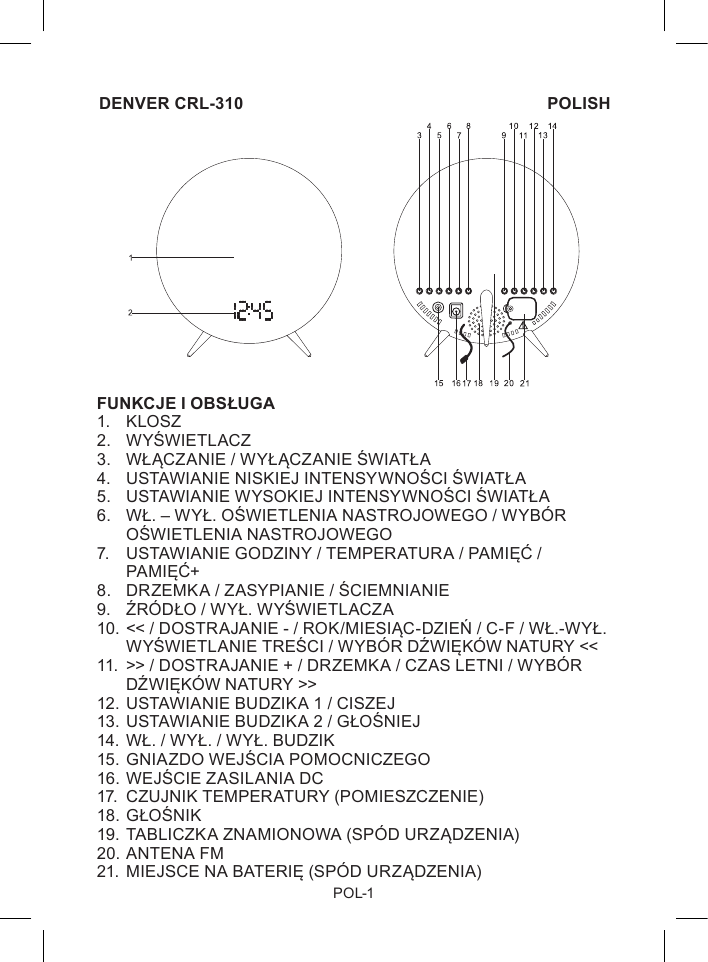 DENVER CRL-310 POLISH

1
2
12:45

3 4 5 6 7 8 9 10 11 12 13 14

15 16 17 18 19 20 21

FUNKCJE I OBSŁUGA
1. KLOSZ
2. WYŚWIETLACZ
3. WŁĄCZANIE / WYŁĄCZANIE ŚWIATŁA
4. USTAWIANIE NISKIEJ INTENSYWNOŚCI ŚWIATŁA
5. USTAWIANIE WYSOKIEJ INTENSYWNOŚCI ŚWIATŁA
6. WŁ. – WYŁ. OŚWIETLENIA NASTROJOWEGO / WYBÓR OŚWIETLENIA NASTROJOWEGO
7. USTAWIANIE GODZINY / TEMPERATURA / PAMIĘĆ / PAMIĘĆ+
8. DRZEMKA / ZASYPIANIE / ŚCIEMNIANIE
9. ŹRÓDŁO / WYŁ. WYŚWIETLACZA
10. << / DOSTRAJANIE - / ROK/MIESIĄC-DZIEŃ / C-F / WŁ.-WYŁ. WYŚWIETLANIE TREŚCI / WYBÓR DŹWIĘKÓW NATURY <<
11. >> / DOSTRAJANIE + / DRZEMKA / CZAS LETNI / WYBÓR DŹWIĘKÓW NATURY >>
12. USTAWIANIE BUDZIKA 1 / CISZEJ
13. USTAWIANIE BUDZIKA 2 / GŁOŚNIEJ
14. WŁ. / WYŁ. / WYŁ. BUDZIK
15. GNIAZDO WEJŚCIA POMOCNICZEGO
16. WEJŚCIE ZASILANIA DC
17. CZUJNIK TEMPERATURY (POMIESZCZENIE)
18. GŁOŚNIK
19. TABLICZKA ZNAMIONOWA (SPÓD URZĄDZENIA)
20. ANTENA FM
21. MIEJSCE NA BATERIĘ (SPÓD URZĄDZENIA)
POL-1