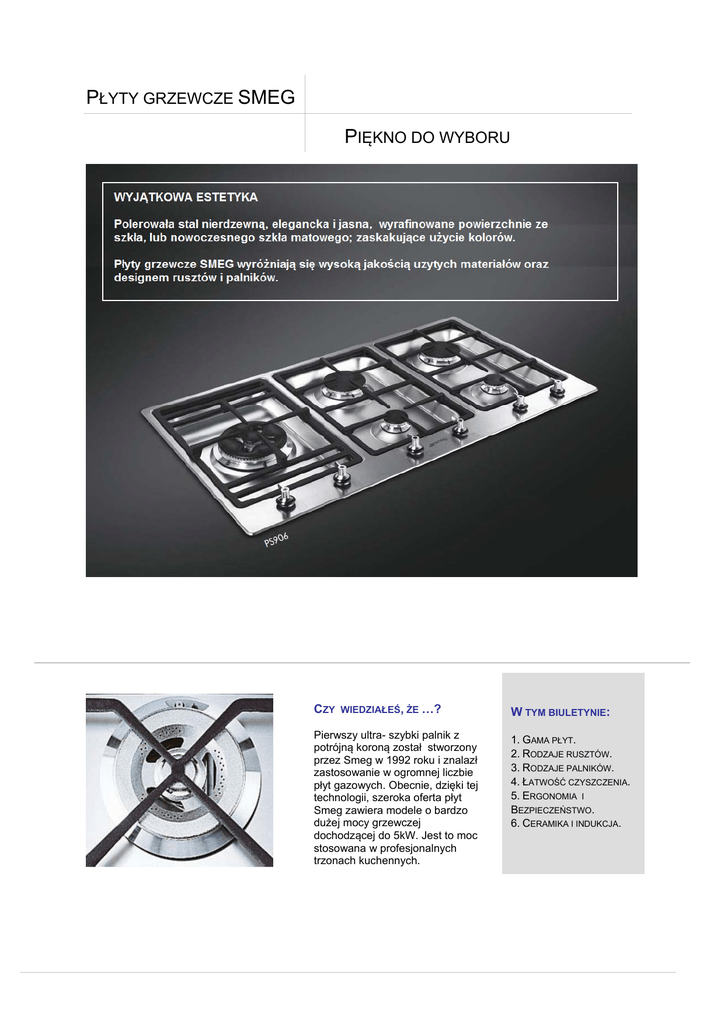 PŁYTY GRZEWCZE SMEG

PIĘKNO DO WYBORU

WYJĄTKOWA ESTETYKA

Polerowała stal nierdzewną, elegancka i jasna, wyrafinowane powierzchnie ze szkła, lub nowoczesnego szkła matowego; zaskakujące użycie kolorów.

Płyty grzewcze SMEG wyróżniają się wysoką jakością uzytych materiałów oraz designem rusztów i palników.

PS906

CZY WIEDZIAŁEŚ, ŻE …?

Pierwszy ultra- szybki palnik z potrójną koroną został stworzony przez Smeg w 1992 roku i znalazł zastosowanie w ogromnej liczbie płyt gazowych. Obecnie, dzięki tej technologii, szeroka oferta płyt Smeg zawiera modele o bardzo dużej mocy grzewczej dochodzącej do 5kW. Jest to moc stosowana w profesjonalnych trzonach kuchennych.

W TYM BIULETYNIE:

1. GAMA PŁYT.
2. RODZAJE RUSZTÓW.
3. RODZAJE PALNIKÓW.
4. ŁATWOŚĆ CZYSZCZENIA.
5. ERGONOMIA I BEZPIECZEŃSTWO.
6. CERAMIKA I INDUKCJA.