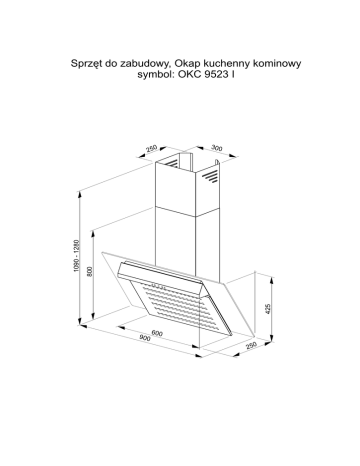 Sprzęt do zabudowy, Okap kuchenny kominowy
symbol: OKC 9523 I

250
300
1090 - 1280
800
425
600
900
250