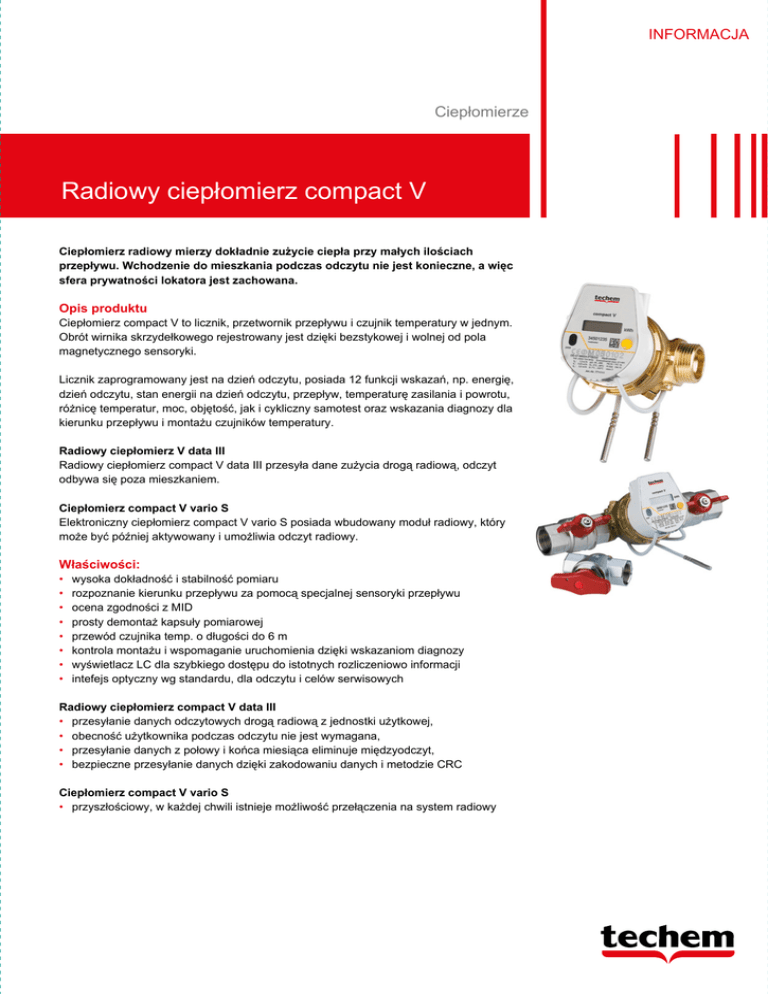 INFORMACJA

Ciepłomierze

Radiowy ciepłomierz compact V

Ciepłomierz radiowy mierzy dokładnie zużycie ciepła przy małych ilościach przepływu. Wchodzenie do mieszkania podczas odczytu nie jest konieczne, a więc sfera prywatności lokatora jest zachowana.

Opis produktu
Ciepłomierz compact V to licznik, przetwornik przepływu i czujnik temperatury w jednym. Obrót wirnika skrzydełkowego rejestrowany jest dzięki bezstykowej i wolnej od pola magnetycznego sensoryki.

Licznik zaprogramowany jest na dzień odczytu, posiada 12 funkcji wskazań, np. energię, dzień odczytu, stan energii na dzień odczytu, przepływ, temperaturę zasilania i powrotu, różnicę temperatur, moc, objętość, jak i cykliczny samotest oraz wskazania diagnozy dla kierunku przepływu i montażu czujników temperatury.

Radiowy ciepłomierz V data III
Radiowy ciepłomierz compact V data III przesyła dane zużycia drogą radiową, odczyt odbywa się poza mieszkaniem.

Ciepłomierz compact V vario S
Elektroniczny ciepłomierz compact V vario S posiada wbudowany moduł radiowy, który może być później aktywowany i umożliwia odczyt radiowy.

Właściwości:
• wysoka dokładność i stabilność pomiaru
• rozpoznanie kierunku przepływu za pomocą specjalnej sensoryki przepływu
• ocena zgodności z MID
• prosty demontaż kapsuły pomiarowej
• przewód czujnika temp. o długości do 6 m
• kontrola montażu i wspomaganie uruchomienia dzięki wskazaniom diagnozy
• wyświetlacz LC dla szybkiego dostępu do istotnych rozliczeniowo informacji
• intefejs optyczny wg standardu, dla odczytu i celów serwisowych

Radiowy ciepłomierz compact V data III
• przesyłanie danych odczytowych drogą radiową z jednostki użytkowej,
• obecność użytkownika podczas odczytu nie jest wymagana,
• przesyłanie danych z połowy i końca miesiąca eliminuje międzyodczyt,
• bezpieczne przesyłanie danych dzięki zakodowaniu danych i metodzie CRC

Ciepłomierz compact V vario S
• przyszłościowy, w każdej chwili istnieje możliwość przełączenia na system radiowy

techem
compact V

techem