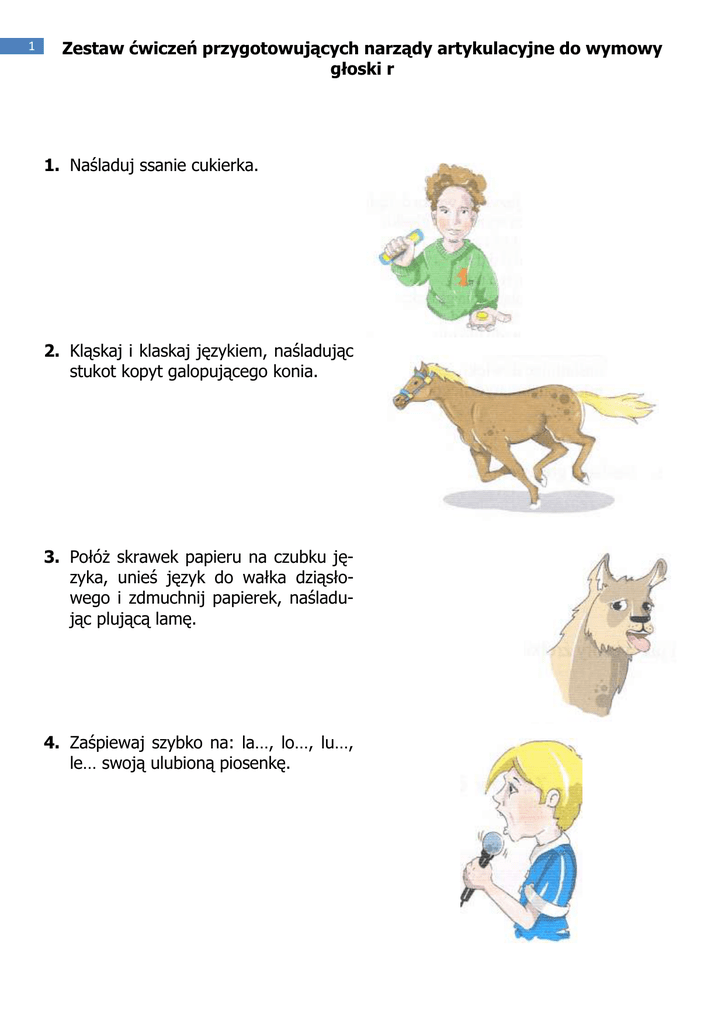 1

Zestaw ćwiczeń przygotowujących narządy artykulacyjne do wymowy głoski r

1. Naśladuj ssanie cukierka.

2. Kląskaj i klaskaj językiem, naśladując stukot kopyt galopującego konia.

3. Połóż skrawek papieru na czubku języka, unieś język do wałka dziąsłowego i zdmuchnij papierek, naśladując plującą lamę.

4. Zaśpiewaj szybko na: la…, lo…, lu…, le… swoją ulubioną piosenkę.