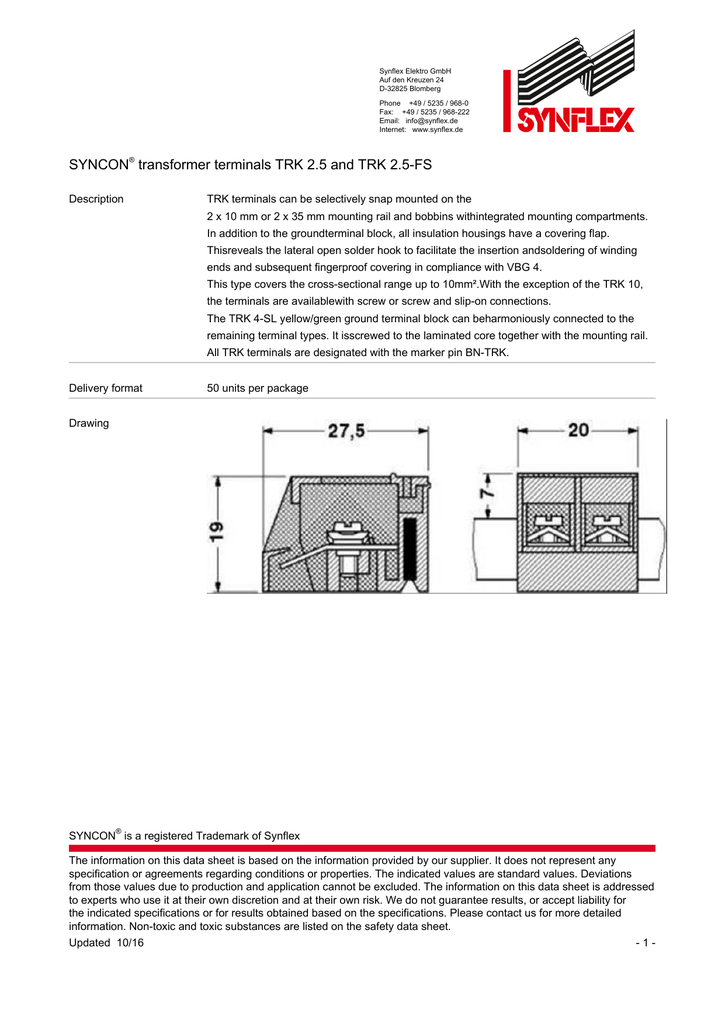 Synflex Elektro GmbH
Auf den Kreuzen 24
D-32825 Blomberg

Phone +49 / 5235 / 968-0
Fax: +49 / 5235 / 968-222
Email: info@synflex.de
Internet: www.synflex.de

SYNFLEX

SYNCON® transformer terminals TRK 2.5 and TRK 2.5-FS

Description

TRK terminals can be selectively snap mounted on the 2 x 10 mm or 2 x 35 mm mounting rail and bobbins withintegrated mounting compartments. In addition to the groundterminal block, all insulation housings have a covering flap. Thisreveals the lateral open solder hook to facilitate the insertion andsoldering of winding ends and subsequent fingerproof covering in compliance with VBG 4. This type covers the cross-sectional range up to 10mm².With the exception of the TRK 10, the terminals are availablewith screw or screw and slip-on connections. The TRK 4-SL yellow/green ground terminal block can beharmoniously connected to the remaining terminal types. It isscrewed to the laminated core together with the mounting rail. All TRK terminals are designated with the marker pin BN-TRK.

Delivery format

50 units per package

Drawing

27,5
19
20
7

SYNCON® is a registered Trademark of Synflex

The information on this data sheet is based on the information provided by our supplier. It does not represent any specification or agreements regarding conditions or properties. The indicated values are standard values. Deviations from those values due to production and application cannot be excluded. The information on this data sheet is addressed to experts who use it at their own discretion and at their own risk. We do not guarantee results, or accept liability for the indicated specifications or for results obtained based on the specifications. Please contact us for more detailed information. Non-toxic and toxic substances are listed on the safety data sheet.

Updated 10/16

- 1 -