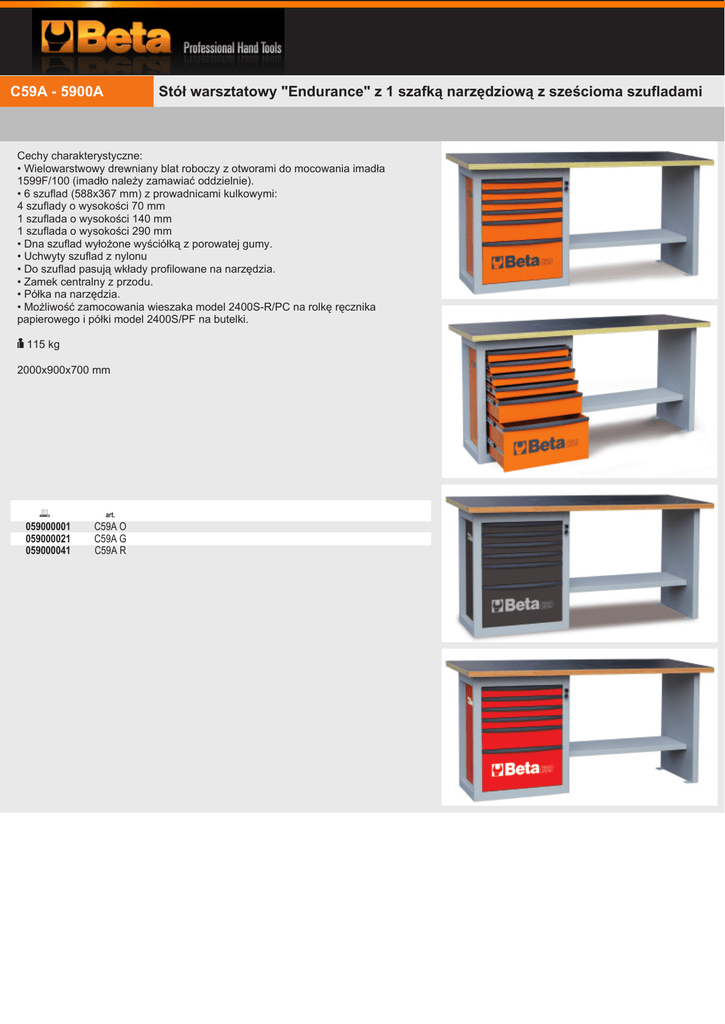 Beta Professional Hand Tools

C59A - 5900A

Stół warsztatowy "Endurance" z 1 szafką narzędziową z sześcioma szufladami

Cechy charakterystyczne:
• Wielowarstwowy drewniany blat roboczy z otworami do mocowania imadła 1599F/100 (imadło należy zamawiać oddzielnie).
• 6 szuflad (588x367 mm) z prowadnicami kulkowymi:
4 szuflady o wysokości 70 mm
1 szuflada o wysokości 140 mm
1 szuflada o wysokości 290 mm
• Dna szuflad wyłożone wyściółką z porowatej gumy.
• Uchwyty szuflad z nylonu
• Do szuflad pasują wkłady profilowane na narzędzia.
• Zamek centralny z przodu.
• Półka na narzędzia.
• Możliwość zamocowania wieszaka model 2400S-R/PC na rolkę ręcznika papierowego i półki model 2400S/PF na butelki.

115 kg

2000x900x700 mm

| | art. |
|---|---|
| 059000001 | C59A O |
| 059000021 | C59A G |
| 059000041 | C59A R |

Beta

Beta

Beta

Beta