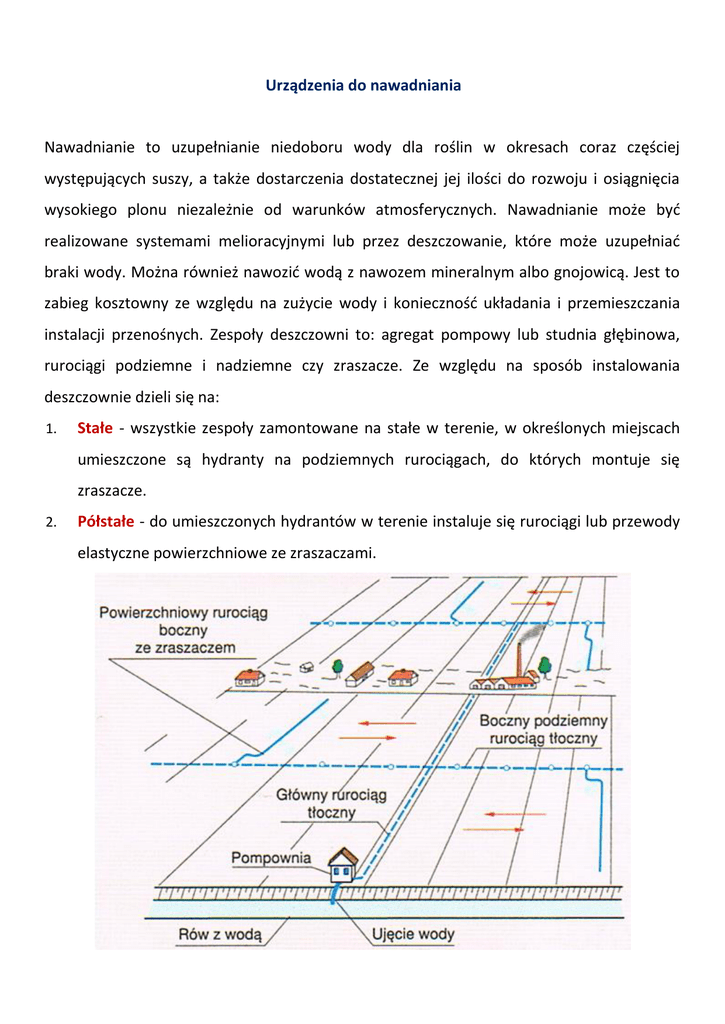 Urządzenia do nawadniania

Nawadnianie to uzupełnianie niedoboru wody dla roślin w okresach coraz częściej występujących suszy, a także dostarczenia dostatecznej jej ilości do rozwoju i osiągnięcia wysokiego plonu niezależnie od warunków atmosferycznych. Nawadnianie może być realizowane systemami melioracyjnymi lub przez deszczowanie, które może uzupełniać braki wody. Można również nawozić wodą z nawozem mineralnym albo gnojowicą. Jest to zabieg kosztowny ze względu na zużycie wody i konieczność układania i przemieszczania instalacji przenośnych. Zespoły deszczowni to: agregat pompowy lub studnia głębinowa, rurociągi podziemne i nadziemne czy zraszacze. Ze względu na sposób instalowania deszczownie dzieli się na:

1. Stałe - wszystkie zespoły zamontowane na stałe w terenie, w określonych miejscach umieszczone są hydranty na podziemnych rurociągach, do których montuje się zraszacze.
2. Półstałe - do umieszczonych hydrantów w terenie instaluje się rurociągi lub przewody elastyczne powierzchniowe ze zraszaczami.

Powierzchniowy rurociąg boczny ze zraszaczem

Boczny podziemny rurociąg tłoczny

Główny rurociąg tłoczny

Pompownia

Rów z wodą

Ujęcie wody