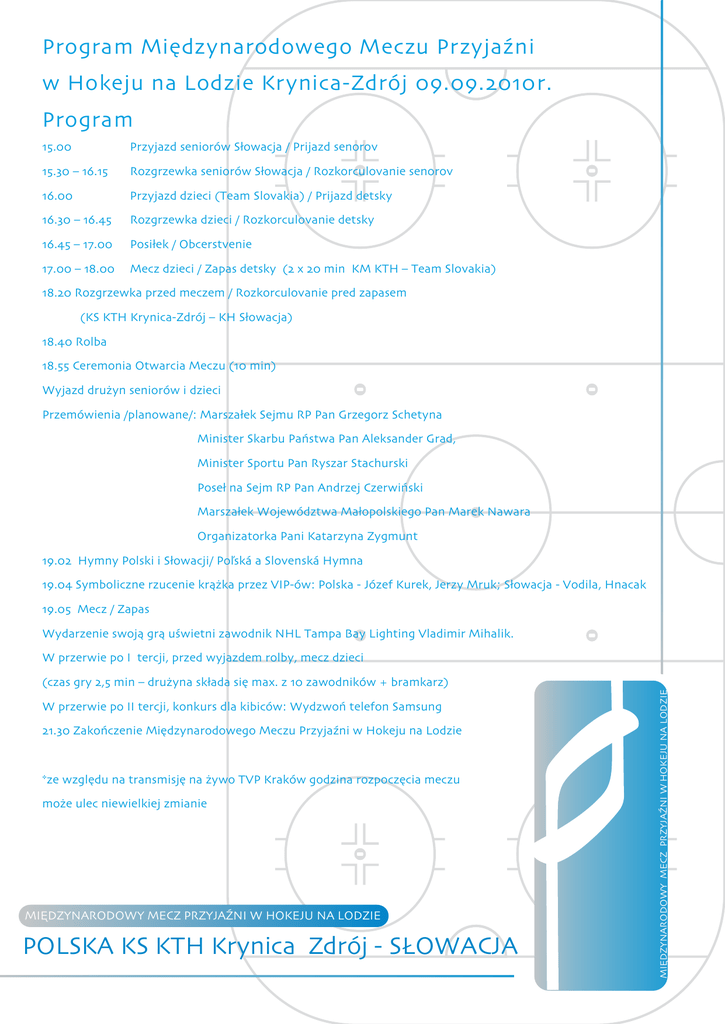 Program Międzynarodowego Meczu Przyjaźni w Hokeju na Lodzie Krynica-Zdrój 09.09.2010r.

Program

15.00 Przyjazd seniorów Słowacja / Prijazd senorov

15.30 – 16.15 Rozgrzewka seniorów Słowacja / Rozkorculovanie senorov

16.00 Przyjazd dzieci (Team Slovakia) / Prijazd detsky

16.30 – 16.45 Rozgrzewka dzieci / Rozkorculovanie detsky

16.45 – 17.00 Posiłek / Obcerstvenie

17.00 – 18.00 Mecz dzieci / Zapas detsky (2 x 20 min KM KTH – Team Slovakia)

18.20 Rozgrzewka przed meczem / Rozkorculovanie pred zapasem (KS KTH Krynica-Zdrój – KH Słowacja)

18.40 Rolba

18.55 Ceremonia Otwarcia Meczu (10 min)

Wyjazd drużyn seniorów i dzieci

Przemówienia /planowane/: Marszałek Sejmu RP Pan Grzegorz Schetyna

Minister Skarbu Państwa Pan Aleksander Grad,

Minister Sportu Pan Ryszar Stachurski

Poseł na Sejm RP Pan Andrzej Czerwiński

Marszałek Województwa Małopolskiego Pan Marek Nawara

Organizatorka Pani Katarzyna Zygmunt

19.02 Hymny Polski i Słowacji/ Poľská a Slovenská Hymna

19.04 Symboliczne rzucenie krążka przez VIP-ów: Polska - Józef Kurek, Jerzy Mruk; Słowacja - Vodila, Hnacak

19.05 Mecz / Zapas

Wydarzenie swoją grą uświetni zawodnik NHL Tampa Bay Lighting Vladimir Mihalik.

W przerwie po I tercji, przed wyjazdem rolby, mecz dzieci

(czas gry 2,5 min – drużyna składa się max. z 10 zawodników + bramkarz)

W przerwie po II tercji, konkurs dla kibiców: Wydzwoń telefon Samsung

21.30 Zakończenie Międzynarodowego Meczu Przyjaźni w Hokeju na Lodzie

*ze względu na transmisję na żywo TVP Kraków godzina rozpoczęcia meczu może ulec niewielkiej zmianie

MIĘDZYNARODOWY MECZ PRZYJAŹNI W HOKEJU NA LODZIE

POLSKA KS KTH Krynica Zdrój - SŁOWACJA

MIĘDZYNARODOWY MECZ PRZYJAŹNI W HOKEJU NA LODZIE