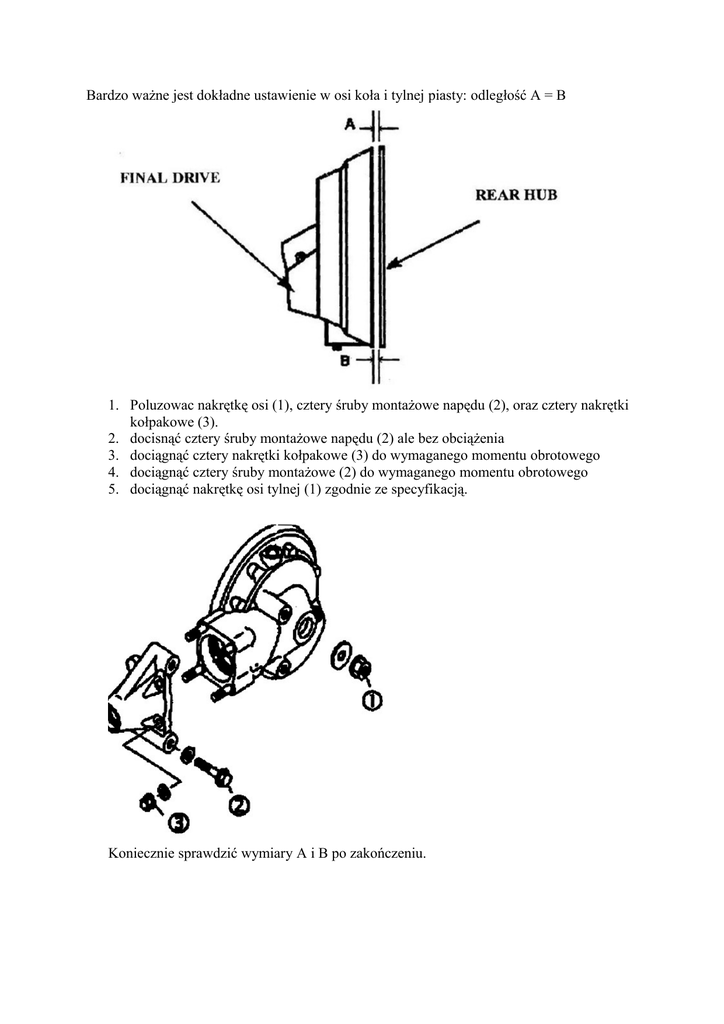 Bardzo ważne jest dokładne ustawienie w osi koła i tylnej piasty: odległość A = B

A

FINAL DRIVE

REAR HUB

B

1. Poluzowac nakrętkę osi (1), cztery śruby montażowe napędu (2), oraz cztery nakrętki kołpakowe (3).
2. docisnąć cztery śruby montażowe napędu (2) ale bez obciążenia
3. dociągnąć cztery nakrętki kołpakowe (3) do wymaganego momentu obrotowego
4. dociągnąć cztery śruby montażowe (2) do wymaganego momentu obrotowego
5. dociągnąć nakrętkę osi tylnej (1) zgodnie ze specyfikacją.

1

2

3

Koniecznie sprawdzić wymiary A i B po zakończeniu.