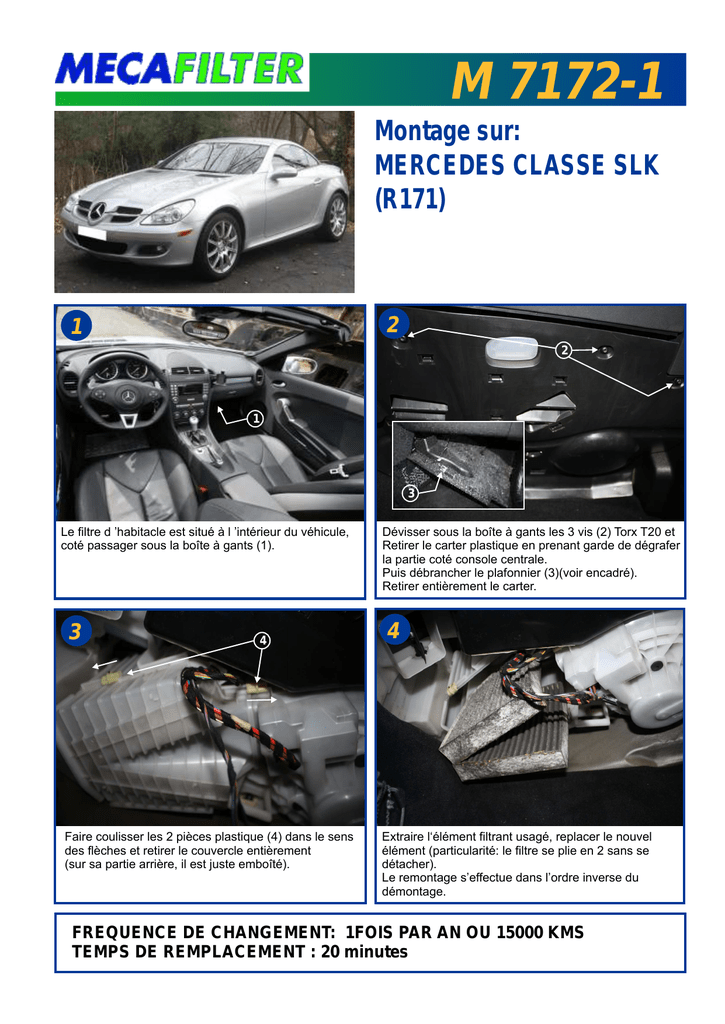 MECAFILTER

M 7172-1

Montage sur:
MERCEDES CLASSE SLK
(R171)

1

1

Le filtre d 'habitacle est situé à l 'intérieur du véhicule, coté passager sous la boîte à gants (1).

2

2

3

Dévisser sous la boîte à gants les 3 vis (2) Torx T20 et Retirer le carter plastique en prenant garde de dégrafer la partie coté console centrale.
Puis débrancher le plafonnier (3)(voir encadré).
Retirer entièrement le carter.

3

4

Faire coulisser les 2 pièces plastique (4) dans le sens des flèches et retirer le couvercle entièrement
(sur sa partie arrière, il est juste emboîté).

4

Extraire l'élément filtrant usagé, replacer le nouvel élément (particularité: le filtre se plie en 2 sans se détacher).
Le remontage s'effectue dans l'ordre inverse du démontage.

FREQUENCE DE CHANGEMENT: 1FOIS PAR AN OU 15000 KMS
TEMPS DE REMPLACEMENT : 20 minutes