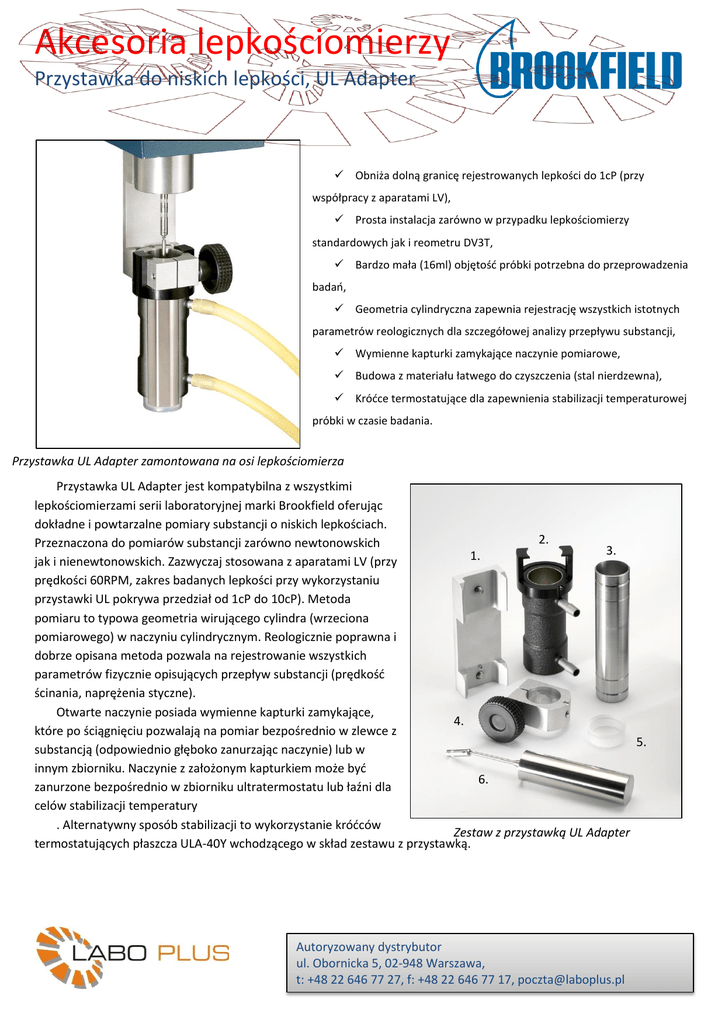 Akcesoria lepkościomierzy
Przystawka do niskich lepkości, UL Adapter

BROOKFIELD

✓ Obniża dolną granicę rejestrowanych lepkości do 1cP (przy współpracy z aparatami LV),
✓ Prosta instalacja zarówno w przypadku lepkościomierzy standardowych jak i reometru DV3T,
✓ Bardzo mała (16ml) objętość próbki potrzebna do przeprowadzenia badań,
✓ Geometria cylindryczna zapewnia rejestrację wszystkich istotnych parametrów reologicznych dla szczegółowej analizy przepływu substancji,
✓ Wymienne kapturki zamykające naczynie pomiarowe,
✓ Budowa z materiału łatwego do czyszczenia (stal nierdzewna),
✓ Króćce termostatujące dla zapewnienia stabilizacji temperaturowej próbki w czasie badania.

Przystawka UL Adapter zamontowana na osi lepkościomierza

Przystawka UL Adapter jest kompatybilna z wszystkimi lepkościomierzami serii laboratoryjnej marki Brookfield oferując dokładne i powtarzalne pomiary substancji o niskich lepkościach. Przeznaczona do pomiarów substancji zarówno newtonowskich jak i nienewtonowskich. Zazwyczaj stosowana z aparatami LV (przy prędkości 60RPM, zakres badanych lepkości przy wykorzystaniu przystawki UL pokrywa przedział od 1cP do 10cP). Metoda pomiaru to typowa geometria wirującego cylindra (wrzeciona pomiarowego) w naczyniu cylindrycznym. Reologicznie poprawna i dobrze opisana metoda pozwala na rejestrowanie wszystkich parametrów fizycznie opisujących przepływ substancji (prędkość ścinania, naprężenia styczne).

Otwarte naczynie posiada wymienne kapturki zamykające, które po ściągnięciu pozwalają na pomiar bezpośrednio w zlewce z substancją (odpowiednio głęboko zanurzając naczynie) lub w innym zbiorniku. Naczynie z założonym kapturkiem może być zanurzone bezpośrednio w zbiorniku ultratermostatu lub łaźni dla celów stabilizacji temperatury

. Alternatywny sposób stabilizacji to wykorzystanie króćców termostatujących płaszcza ULA-40Y wchodzącego w skład zestawu z przystawką.

1.
2.
3.
4.
5.
6.

Zestaw z przystawką UL Adapter

LABO PLUS

Autoryzowany dystrybutor
ul. Obornicka 5, 02-948 Warszawa,
t: +48 22 646 77 27, f: +48 22 646 77 17, poczta@laboplus.pl