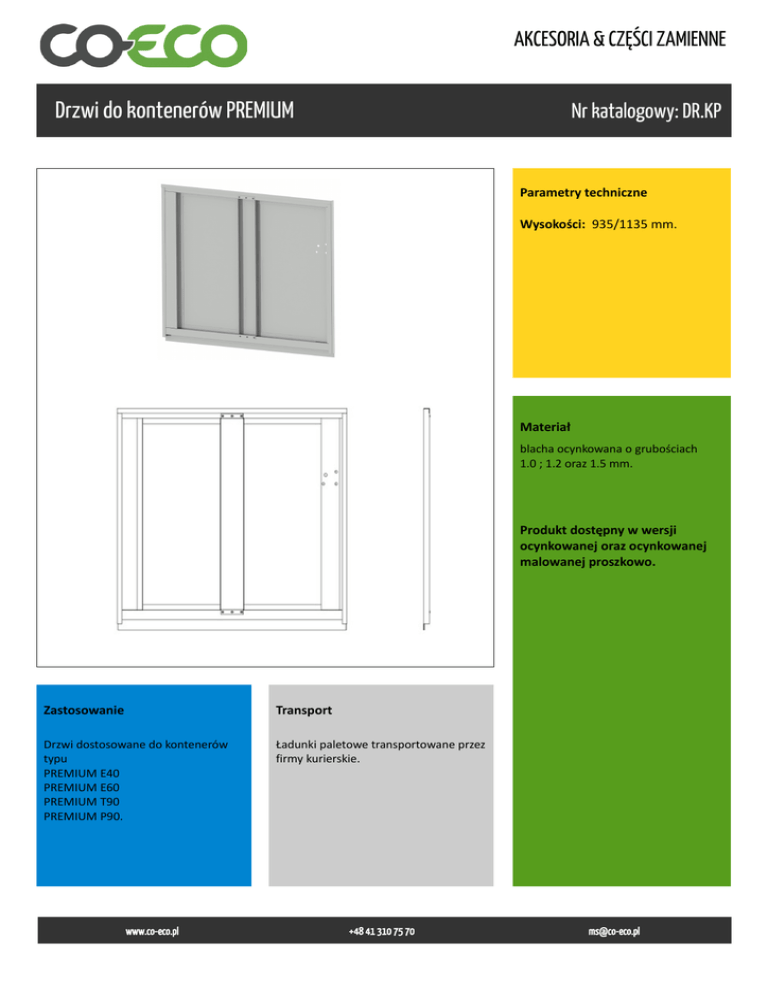 CO-ECO

AKCESORIA & CZĘŚCI ZAMIENNE

Drzwi do kontenerów PREMIUM

Nr katalogowy: DR.KP

Parametry techniczne

Wysokości: 935/1135 mm.

Materiał

blacha ocynkowana o grubościach 1.0 ; 1.2 oraz 1.5 mm.

Produkt dostępny w wersji ocynkowanej oraz ocynkowanej malowanej proszkowo.

Zastosowanie

Drzwi dostosowane do kontenerów typu
PREMIUM E40
PREMIUM E60
PREMIUM T90
PREMIUM P90.

Transport

Ładunki paletowe transportowane przez firmy kurierskie.

www.co-eco.pl

+48 41 310 75 70

ms@co-eco.pl