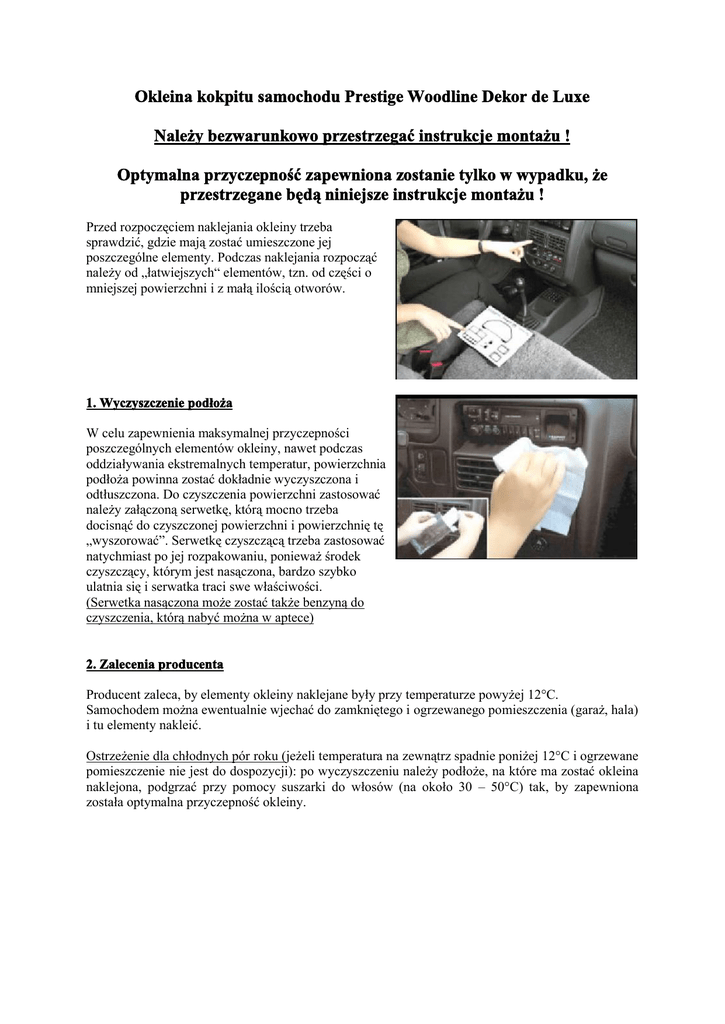 Okleina kokpitu samochodu Prestige Woodline Dekor de Luxe

Należy bezwarunkowo przestrzegać instrukcje montażu !

Optymalna przyczepność zapewniona zostanie tylko w wypadku, że przestrzegane będą niniejsze instrukcje montażu !

Przed rozpoczęciem naklejania okleiny trzeba sprawdzić, gdzie mają zostać umieszczone jej poszczególne elementy. Podczas naklejania rozpocząć należy od „łatwiejszych“ elementów, tzn. od części o mniejszej powierzchni i z małą ilością otworów.

1. Wyczyszczenie podłoża

W celu zapewnienia maksymalnej przyczepności poszczególnych elementów okleiny, nawet podczas oddziaływania ekstremalnych temperatur, powierzchnia podłoża powinna zostać dokładnie wyczyszczona i odtłuszczona. Do czyszczenia powierzchni zastosować należy załączoną serwetkę, którą mocno trzeba docisnąć do czyszczonej powierzchni i powierzchnię tę „wyszorować”. Serwetkę czyszczącą trzeba zastosować natychmiast po jej rozpakowaniu, ponieważ środek czyszczący, którym jest nasączona, bardzo szybko ulatnia się i serwatka traci swe właściwości.
(Serwetka nasączona może zostać także benzyną do czyszczenia, którą nabyć można w aptece)

2. Zalecenia producenta

Producent zaleca, by elementy okleiny naklejane były przy temperaturze powyżej 12°C.
Samochodem można ewentualnie wjechać do zamkniętego i ogrzewanego pomieszczenia (garaż, hala) i tu elementy nakleić.

Ostrzeżenie dla chłodnych pór roku (jeżeli temperatura na zewnątrz spadnie poniżej 12°C i ogrzewane pomieszczenie nie jest do dospozycji): po wyczyszczeniu należy podłoże, na które ma zostać okleina naklejona, podgrzać przy pomocy suszarki do włosów (na około 30 – 50°C) tak, by zapewniona została optymalna przyczepność okleiny.