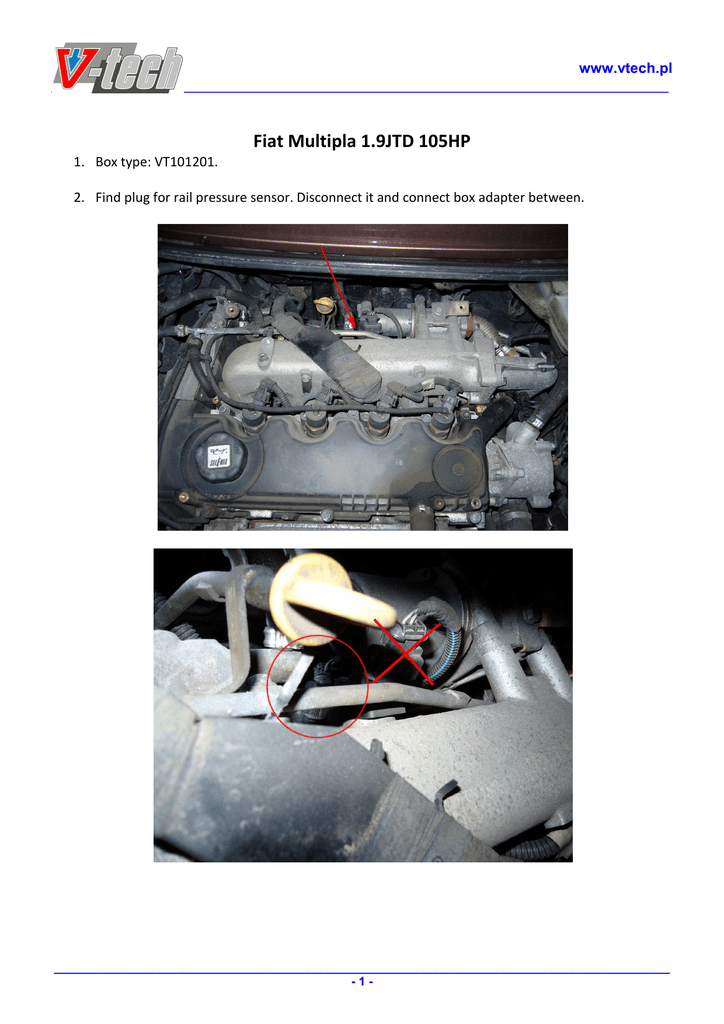 V-tech

www.vtech.pl

Fiat Multipla 1.9JTD 105HP

1. Box type: VT101201.

2. Find plug for rail pressure sensor. Disconnect it and connect box adapter between.

SELENIA

- 1 -