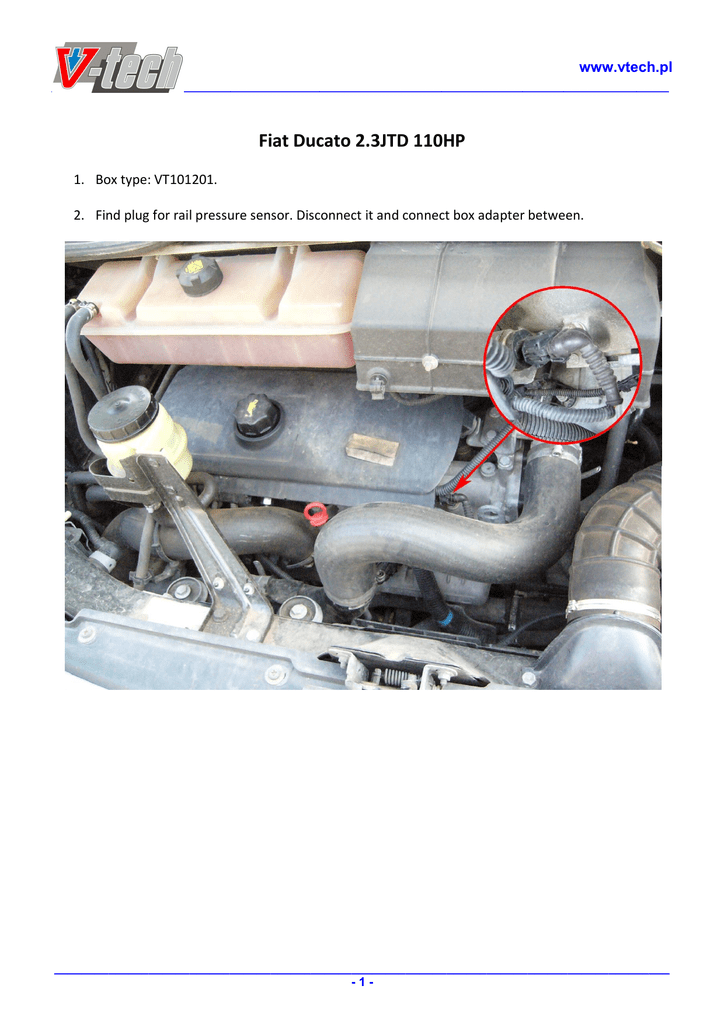 V-tech

www.vtech.pl

Fiat Ducato 2.3JTD 110HP

1. Box type: VT101201.

2. Find plug for rail pressure sensor. Disconnect it and connect box adapter between.

- 1 -