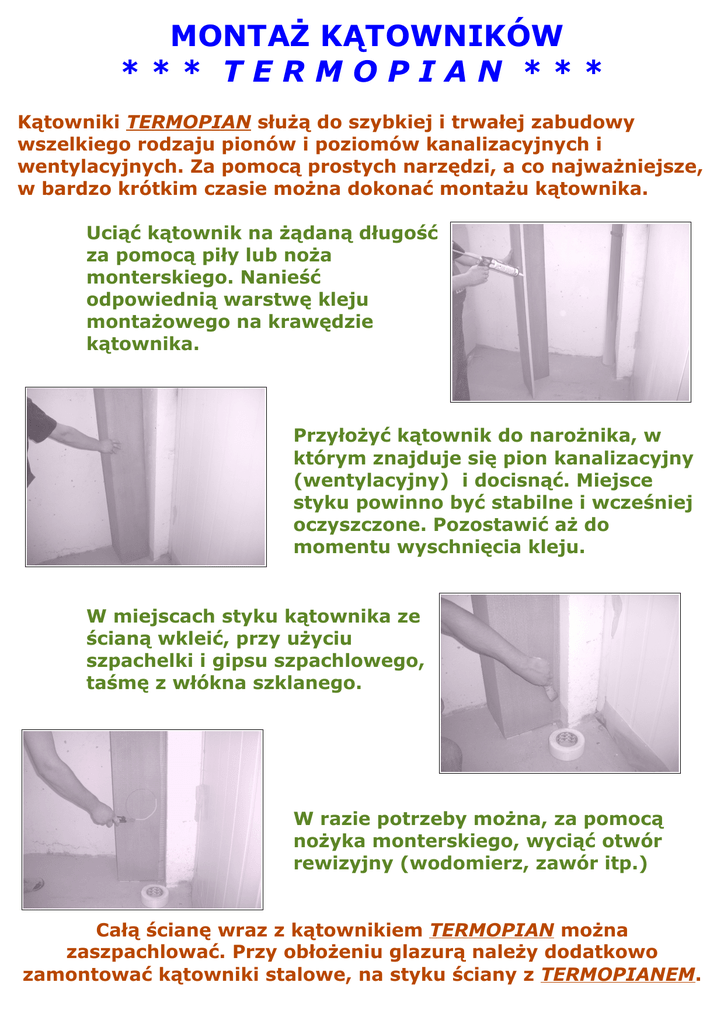 MONTAŻ KĄTOWNIKÓW
* * * T E R M O P I A N * * *

Kątowniki TERMOPIAN służą do szybkiej i trwałej zabudowy wszelkiego rodzaju pionów i poziomów kanalizacyjnych i wentylacyjnych. Za pomocą prostych narzędzi, a co najważniejsze, w bardzo krótkim czasie można dokonać montażu kątownika.

Uciąć kątownik na żądaną długość za pomocą piły lub noża monterskiego. Nanieść odpowiednią warstwę kleju montażowego na krawędzie kątownika.

Przyłożyć kątownik do narożnika, w którym znajduje się pion kanalizacyjny (wentylacyjny) i docisnąć. Miejsce styku powinno być stabilne i wcześniej oczyszczone. Pozostawić aż do momentu wyschnięcia kleju.

W miejscach styku kątownika ze ścianą wkleić, przy użyciu szpachelki i gipsu szpachlowego, taśmę z włókna szklanego.

W razie potrzeby można, za pomocą nożyka monterskiego, wyciąć otwór rewizyjny (wodomierz, zawór itp.)

Całą ścianę wraz z kątownikiem TERMOPIAN można zaszpachlować. Przy obłożeniu glazurą należy dodatkowo zamontować kątowniki stalowe, na styku ściany z TERMOPIANEM.