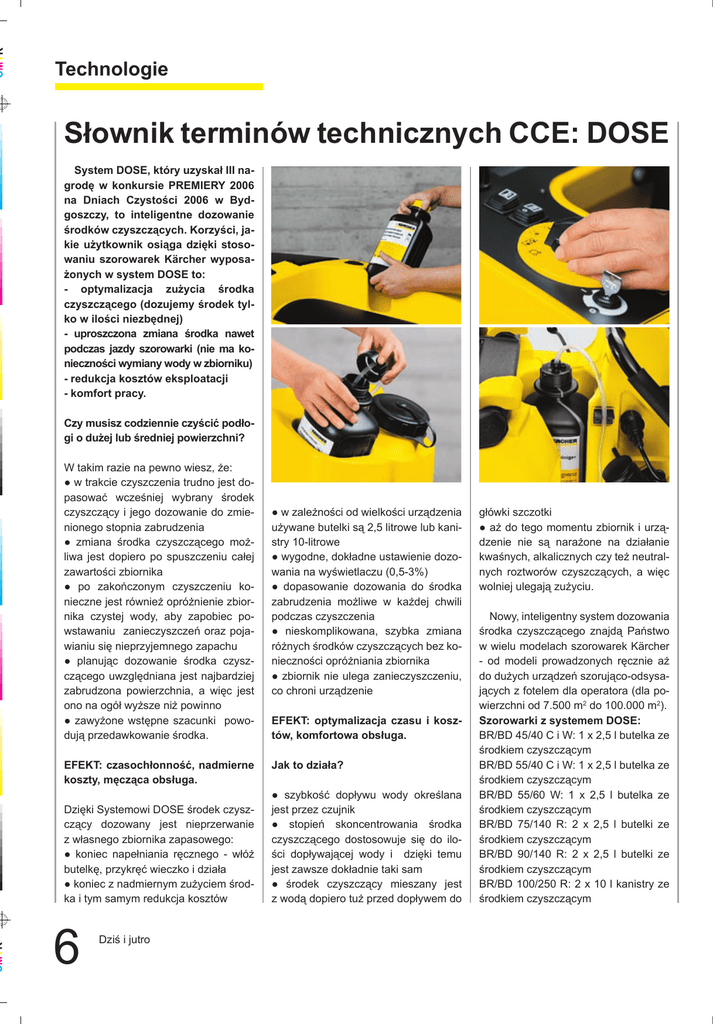 Technologie

Słownik terminów technicznych CCE: DOSE

System DOSE, który uzyskał III nagrodę w konkursie PREMIERY 2006 na Dniach Czystości 2006 w Bydgoszczy, to inteligentne dozowanie środków czyszczących. Korzyści, jakie użytkownik osiąga dzięki stosowaniu szorowarek Kärcher wyposażonych w system DOSE to:
- optymalizacja zużycia środka czyszczącego (dozujemy środek tylko w ilości niezbędnej)
- uproszczona zmiana środka nawet podczas jazdy szorowarki (nie ma konieczności wymiany wody w zbiorniku)
- redukcja kosztów eksploatacji
- komfort pracy.

Czy musisz codziennie czyścić podłogi o dużej lub średniej powierzchni?

W takim razie na pewno wiesz, że:
● w trakcie czyszczenia trudno jest dopasować wcześniej wybrany środek czyszczący i jego dozowanie do zmienionego stopnia zabrudzenia
● zmiana środka czyszczącego możliwa jest dopiero po spuszczeniu całej zawartości zbiornika
● po zakończonym czyszczeniu konieczne jest również opróżnienie zbiornika czystej wody, aby zapobiec powstawaniu zanieczyszczeń oraz pojawianiu się nieprzyjemnego zapachu
● planując dozowanie środka czyszczącego uwzględniana jest najbardziej zabrudzona powierzchnia, a więc jest ono na ogół wyższe niż powinno
● zawyżone wstępne szacunki powodują przedawkowanie środka.

EFEKT: czasochłonność, nadmierne koszty, męcząca obsługa.

Dzięki Systemowi DOSE środek czyszczący dozowany jest nieprzerwanie z własnego zbiornika zapasowego:
● koniec napełniania ręcznego - włóż butelkę, przykręć wieczko i działa
● koniec z nadmiernym zużyciem środka i tym samym redukcja kosztów

● w zależności od wielkości urządzenia używane butelki są 2,5 litrowe lub kanistry 10-litrowe
● wygodne, dokładne ustawienie dozowania na wyświetlaczu (0,5-3%)
● dopasowanie dozowania do środka zabrudzenia możliwe w każdej chwili podczas czyszczenia
● nieskomplikowana, szybka zmiana różnych środków czyszczących bez konieczności opróżniania zbiornika
● zbiornik nie ulega zanieczyszczeniu, co chroni urządzenie

EFEKT: optymalizacja czasu i kosztów, komfortowa obsługa.

Jak to działa?

● szybkość dopływu wody określana jest przez czujnik
● stopień skoncentrowania środka czyszczącego dostosowuje się do ilości dopływającej wody i dzięki temu jest zawsze dokładnie taki sam
● środek czyszczący mieszany jest z wodą dopiero tuż przed dopływem do główki szczotki
● aż do tego momentu zbiornik i urządzenie nie są narażone na działanie kwaśnych, alkalicznych czy też neutralnych roztworów czyszczących, a więc wolniej ulegają zużyciu.

Nowy, inteligentny system dozowania środka czyszczącego znajdą Państwo w wielu modelach szorowarek Kärcher - od modeli prowadzonych ręcznie aż do dużych urządzeń szorująco-odsysających z fotelem dla operatora (dla powierzchni od 7.500 m$^2$ do 100.000 m$^2$).
Szorowarki z systemem DOSE:
BR/BD 45/40 C i W: 1 x 2,5 l butelka ze środkiem czyszczącym
BR/BD 55/40 C i W: 1 x 2,5 l butelka ze środkiem czyszczącym
BR/BD 55/60 W: 1 x 2,5 l butelka ze środkiem czyszczącym
BR/BD 75/140 R: 2 x 2,5 l butelki ze środkiem czyszczącym
BR/BD 90/140 R: 2 x 2,5 l butelki ze środkiem czyszczącym
BR/BD 100/250 R: 2 x 10 l kanistry ze środkiem czyszczącym

6 Dziś i jutro