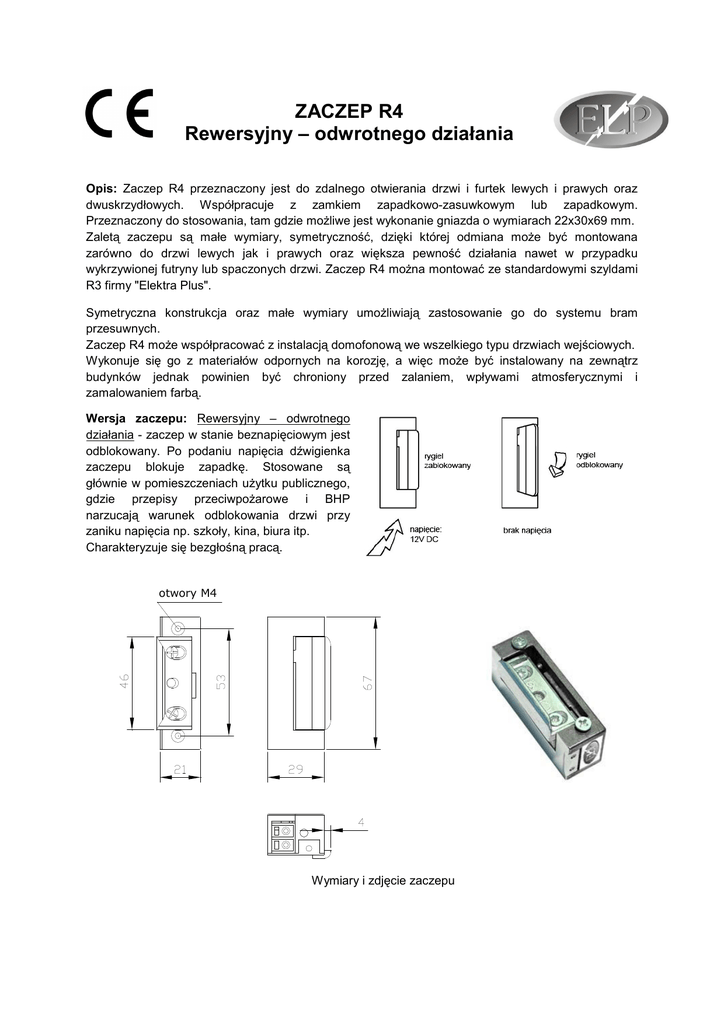 CE

ZACZEP R4
Rewersyjny – odwrotnego działania

ELP

Opis: Zaczep R4 przeznaczony jest do zdalnego otwierania drzwi i furtek lewych i prawych oraz dwuskrzydłowych. Współpracuje z zamkiem zapadkowo-zasuwkowym lub zapadkowym. Przeznaczony do stosowania, tam gdzie możliwe jest wykonanie gniazda o wymiarach 22x30x69 mm. Zaletą zaczepu są małe wymiary, symetryczność, dzięki której odmiana może być montowana zarówno do drzwi lewych jak i prawych oraz większa pewność działania nawet w przypadku wykrzywionej futryny lub spaczonych drzwi. Zaczep R4 można montować ze standardowymi szyldami R3 firmy "Elektra Plus".

Symetryczna konstrukcja oraz małe wymiary umożliwiają zastosowanie go do systemu bram przesuwnych.
Zaczep R4 może współpracować z instalacją domofonową we wszelkiego typu drzwiach wejściowych. Wykonuje się go z materiałów odpornych na korozję, a więc może być instalowany na zewnątrz budynków jednak powinien być chroniony przed zalaniem, wpływami atmosferycznymi i zamalowaniem farbą.

Wersja zaczepu: Rewersyjny – odwrotnego działania - zaczep w stanie beznapięciowym jest odblokowany. Po podaniu napięcia dźwigienka zaczepu blokuje zapadkę. Stosowane są głównie w pomieszczeniach użytku publicznego, gdzie przepisy przeciwpożarowe i BHP narzucają warunek odblokowania drzwi przy zaniku napięcia np. szkoły, kina, biura itp. Charakteryzuje się bezgłośną pracą.

rygiel zablokowany
napięcie: 12V DC
rygiel odblokowany
brak napięcia

otwory M4
46
53
21
67
29
4

Wymiary i zdjęcie zaczepu