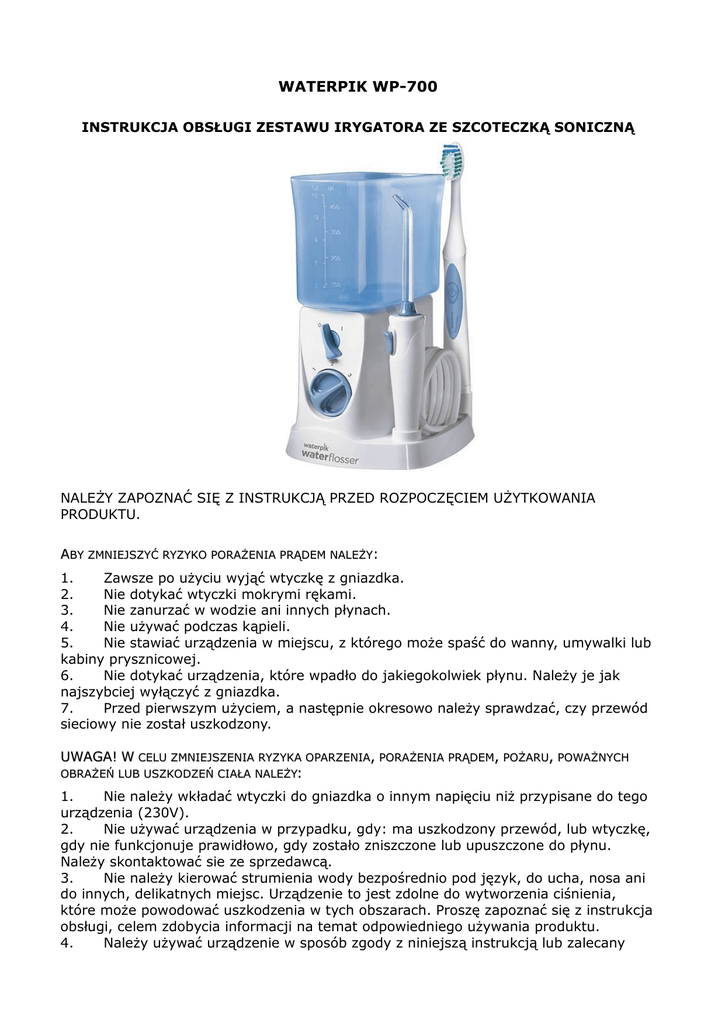 WATERPIK WP-700

INSTRUKCJA OBSŁUGI ZESTAWU IRYGATORA ZE SZCOTECZKĄ SONICZNĄ

waterpik waterflosser

NALEŻY ZAPOZNAĆ SIĘ Z INSTRUKCJĄ PRZED ROZPOCZĘCIEM UŻYTKOWANIA PRODUKTU.

ABY ZMNIEJSZYĆ RYZYKO PORAŻENIA PRĄDEM NALEŻY:

1. Zawsze po użyciu wyjąć wtyczkę z gniazdka.
2. Nie dotykać wtyczki mokrymi rękami.
3. Nie zanurzać w wodzie ani innych płynach.
4. Nie używać podczas kąpieli.
5. Nie stawiać urządzenia w miejscu, z którego może spaść do wanny, umywalki lub kabiny prysznicowej.
6. Nie dotykać urządzenia, które wpadło do jakiegokolwiek płynu. Należy je jak najszybciej wyłączyć z gniazdka.
7. Przed pierwszym użyciem, a następnie okresowo należy sprawdzać, czy przewód sieciowy nie został uszkodzony.

UWAGA! W CELU ZMNIEJSZENIA RYZYKA OPARZENIA, PORAŻENIA PRĄDEM, POŻARU, POWAŻNYCH OBRAŻEŃ LUB USZKODZEŃ CIAŁA NALEŻY:

1. Nie należy wkładać wtyczki do gniazdka o innym napięciu niż przypisane do tego urządzenia (230V).
2. Nie używać urządzenia w przypadku, gdy: ma uszkodzony przewód, lub wtyczkę, gdy nie funkcjonuje prawidłowo, gdy zostało zniszczone lub upuszczone do płynu. Należy skontaktować sie ze sprzedawcą.
3. Nie należy kierować strumienia wody bezpośrednio pod język, do ucha, nosa ani do innych, delikatnych miejsc. Urządzenie to jest zdolne do wytworzenia ciśnienia, które może powodować uszkodzenia w tych obszarach. Proszę zapoznać się z instrukcja obsługi, celem zdobycia informacji na temat odpowiedniego używania produktu.
4. Należy używać urządzenie w sposób zgody z niniejszą instrukcją lub zalecany