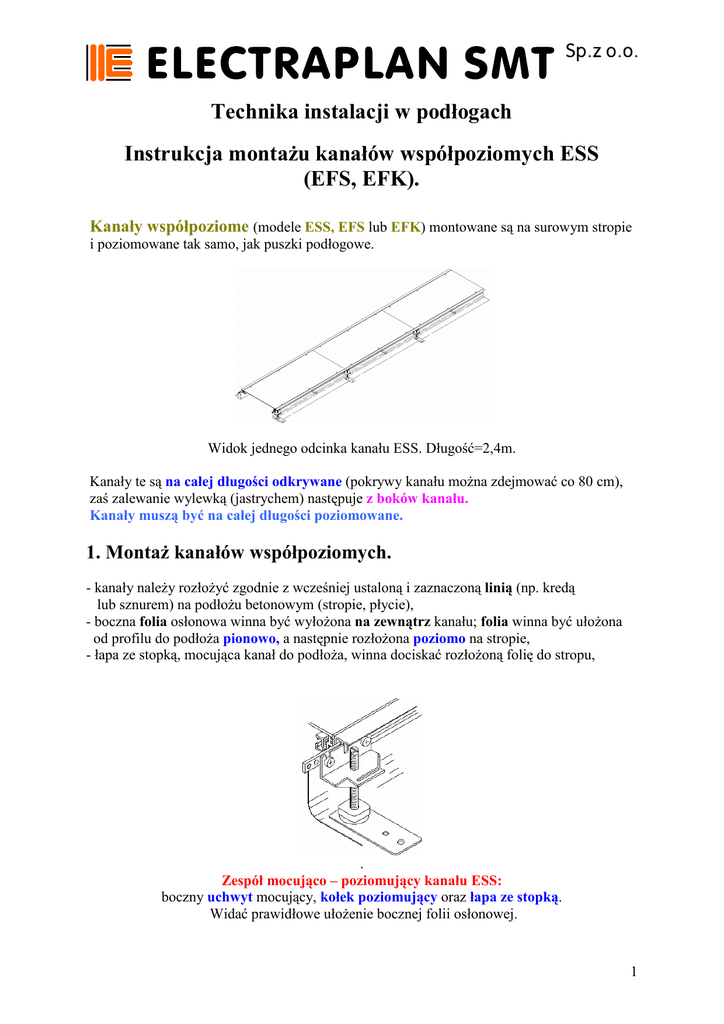 ELECTRAPLAN SMT Sp.z o.o.

Technika instalacji w podłogach

Instrukcja montażu kanałów współpoziomych ESS (EFS, EFK).

Kanały współpoziome (modele ESS, EFS lub EFK) montowane są na surowym stropie i poziomowane tak samo, jak puszki podłogowe.

Widok jednego odcinka kanału ESS. Długość=2,4m.

Kanały te są na całej długości odkrywane (pokrywy kanału można zdejmować co 80 cm), zaś zalewanie wylewką (jastrychem) następuje z boków kanału.
Kanały muszą być na całej długości poziomowane.

1. Montaż kanałów współpoziomych.

- kanały należy rozłożyć zgodnie z wcześniej ustaloną i zaznaczoną linią (np. kredą lub sznurem) na podłożu betonowym (stropie, płycie),
- boczna folia osłonowa winna być wyłożona na zewnątrz kanału; folia winna być ułożona od profilu do podłoża pionowo, a następnie rozłożona poziomo na stropie,
- łapa ze stopką, mocująca kanał do podłoża, winna dociskać rozłożoną folię do stropu,

.
Zespół mocująco – poziomujący kanału ESS:
boczny uchwyt mocujący, kołek poziomujący oraz łapa ze stopką.
Widać prawidłowe ułożenie bocznej folii osłonowej.

1