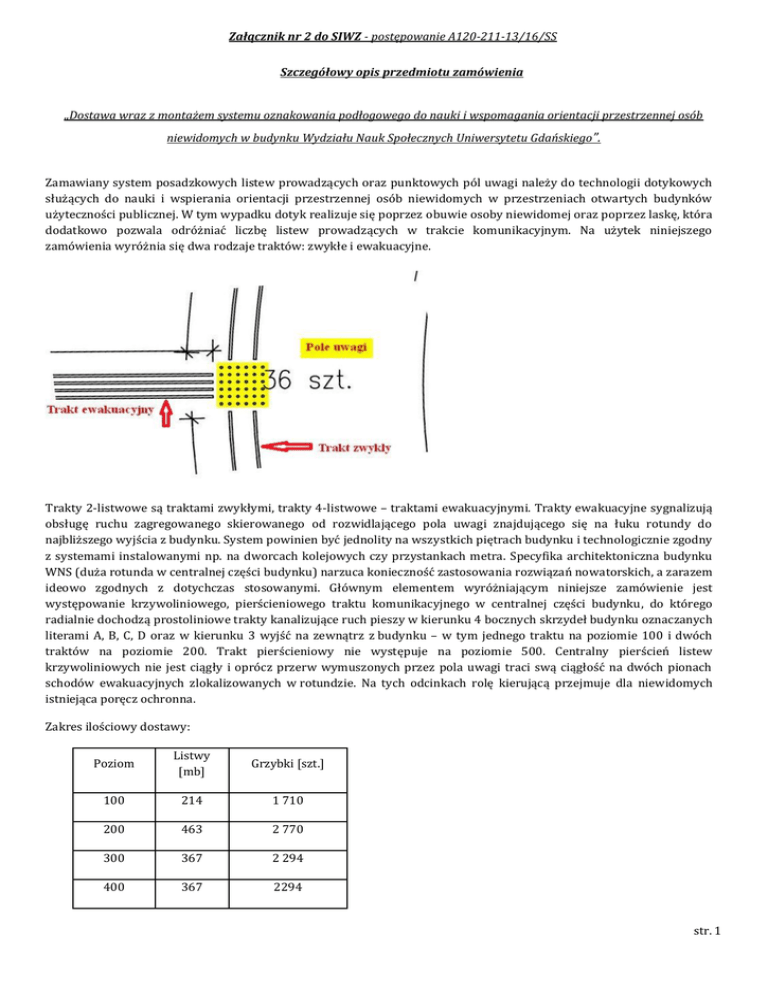 Załącznik nr 2 do SIWZ - postępowanie A120-211-13/16/SS

Szczegółowy opis przedmiotu zamówienia

„Dostawa wraz z montażem systemu oznakowania podłogowego do nauki i wspomagania orientacji przestrzennej osób niewidomych w budynku Wydziału Nauk Społecznych Uniwersytetu Gdańskiego".

Zamawiany system posadzkowych listew prowadzących oraz punktowych pól uwagi należy do technologii dotykowych służących do nauki i wspierania orientacji przestrzennej osób niewidomych w przestrzeniach otwartych budynków użyteczności publicznej. W tym wypadku dotyk realizuje się poprzez obuwie osoby niewidomej oraz poprzez laskę, która dodatkowo pozwala odróżniać liczbę listew prowadzących w trakcie komunikacyjnym. Na użytek niniejszego zamówienia wyróżnia się dwa rodzaje traktów: zwykłe i ewakuacyjne.

Pole uwagi
36 szt.
Trakt ewakuacyjny
Trakt zwykły

Trakty 2-listwowe są traktami zwykłymi, trakty 4-listwowe – traktami ewakuacyjnymi. Trakty ewakuacyjne sygnalizują obsługę ruchu zagregowanego skierowanego od rozwidlającego pola uwagi znajdującego się na łuku rotundy do najbliższego wyjścia z budynku. System powinien być jednolity na wszystkich piętrach budynku i technologicznie zgodny z systemami instalowanymi np. na dworcach kolejowych czy przystankach metra. Specyfika architektoniczna budynku WNS (duża rotunda w centralnej części budynku) narzuca konieczność zastosowania rozwiązań nowatorskich, a zarazem ideowo zgodnych z dotychczas stosowanymi. Głównym elementem wyróżniającym niniejsze zamówienie jest występowanie krzywoliniowego, pierścieniowego traktu komunikacyjnego w centralnej części budynku, do którego radialnie dochodzą prostoliniowe trakty kanalizujące ruch pieszy w kierunku 4 bocznych skrzydeł budynku oznaczanych literami A, B, C, D oraz w kierunku 3 wyjść na zewnątrz z budynku – w tym jednego traktu na poziomie 100 i dwóch traktów na poziomie 200. Trakt pierścieniowy nie występuje na poziomie 500. Centralny pierścień listew krzywoliniowych nie jest ciągły i oprócz przerw wymuszonych przez pola uwagi traci swą ciągłość na dwóch pionach schodów ewakuacyjnych zlokalizowanych w rotundzie. Na tych odcinkach rolę kierującą przejmuje dla niewidomych istniejąca poręcz ochronna.

Zakres ilościowy dostawy:

| Poziom | Listwy [mb] | Grzybki [szt.] |
|---|---|---|
| 100 | 214 | 1 710 |
| 200 | 463 | 2 770 |
| 300 | 367 | 2 294 |
| 400 | 367 | 2294 |

str. 1