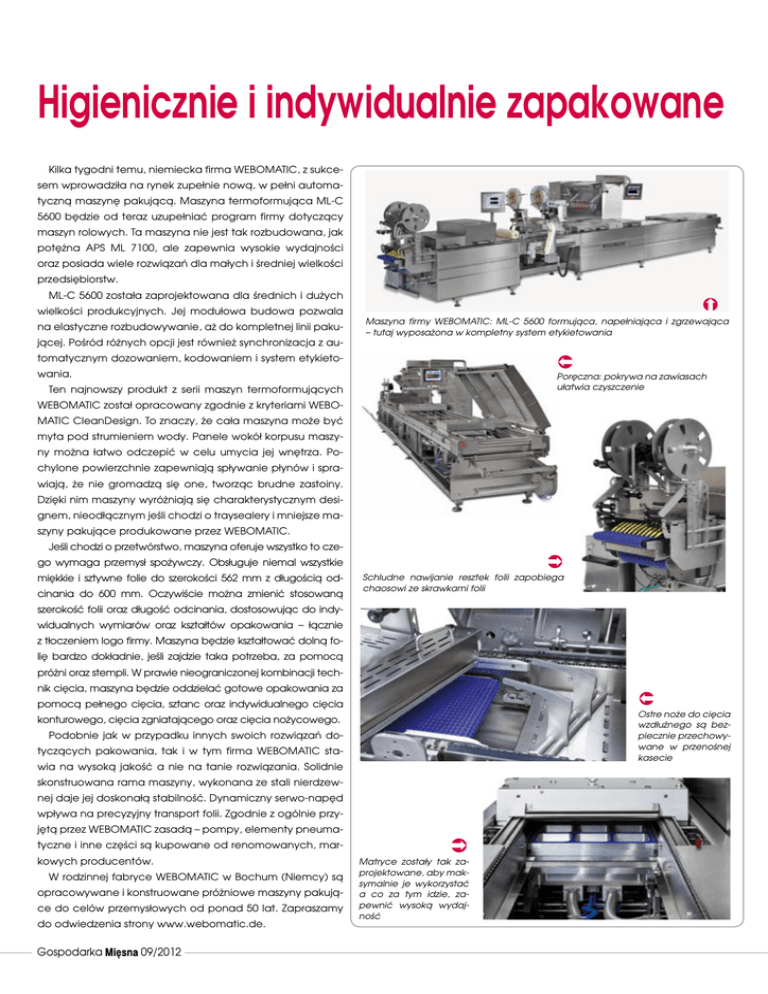 Higienicznie i indywidualnie zapakowane

Kilka tygodni temu, niemiecka firma WEBOMATIC, z sukcesem wprowadziła na rynek zupełnie nową, w pełni automatyczną maszynę pakującą. Maszyna termoformująca ML-C 5600 będzie od teraz uzupełniać program firmy dotyczący maszyn rolowych. Ta maszyna nie jest tak rozbudowana, jak potężna APS ML 7100, ale zapewnia wysokie wydajności oraz posiada wiele rozwiązań dla małych i średniej wielkości przedsiębiorstw.

ML-C 5600 została zaprojektowana dla średnich i dużych wielkości produkcyjnych. Jej modułowa budowa pozwala na elastyczne rozbudowywanie, aż do kompletnej linii pakującej. Pośród różnych opcji jest również synchronizacja z automatycznym dozowaniem, kodowaniem i system etykietowania.

Ten najnowszy produkt z serii maszyn termoformujących WEBOMATIC został opracowany zgodnie z kryteriami WEBOMATIC CleanDesign. To znaczy, że cała maszyna może być myta pod strumieniem wody. Panele wokół korpusu maszyny można łatwo odczepić w celu umycia jej wnętrza. Pochylone powierzchnie zapewniają spływanie płynów i sprawiają, że nie gromadzą się one, tworząc brudne zastoiny. Dzięki nim maszyny wyróżniają się charakterystycznym designem, nieodłącznym jeśli chodzi o traysealery i mniejsze maszyny pakujące produkowane przez WEBOMATIC.

Jeśli chodzi o przetwórstwo, maszyna oferuje wszystko to czego wymaga przemysł spożywczy. Obsługuje niemal wszystkie miękkie i sztywne folie do szerokości 562 mm z długością odcinania do 600 mm. Oczywiście można zmienić stosowaną szerokość folii oraz długość odcinania, dostosowując do indywidualnych wymiarów oraz kształtów opakowania – łącznie z tłoczeniem logo firmy. Maszyna będzie kształtować dolną folię bardzo dokładnie, jeśli zajdzie taka potrzeba, za pomocą próżni oraz stempli. W prawie nieograniczonej kombinacji technik cięcia, maszyna będzie oddzielać gotowe opakowania za pomocą pełnego cięcia, sztanc oraz indywidualnego cięcia konturowego, cięcia zgniatającego oraz cięcia nożycowego.

Podobnie jak w przypadku innych swoich rozwiązań dotyczących pakowania, tak i w tym firma WEBOMATIC stawia na wysoką jakość a nie na tanie rozwiązania. Solidnie skonstruowana rama maszyny, wykonana ze stali nierdzewnej daje jej doskonałą stabilność. Dynamiczny serwo-napęd wpływa na precyzyjny transport folii. Zgodnie z ogólnie przyjętą przez WEBOMATIC zasadą – pompy, elementy pneumatyczne i inne części są kupowane od renomowanych, markowych producentów.

W rodzinnej fabryce WEBOMATIC w Bochum (Niemcy) są opracowywane i konstruowane próżniowe maszyny pakujące do celów przemysłowych od ponad 50 lat. Zapraszamy do odwiedzenia strony www.webomatic.de.

Maszyna firmy WEBOMATIC: ML-C 5600 formująca, napełniająca i zgrzewająca – tutaj wyposażona w kompletny system etykietowania

Poręczna: pokrywa na zawiasach ułatwia czyszczenie

Schludne nawijanie resztek folii zapobiega chaosowi ze skrawkami folii

Ostre noże do cięcia wzdłużnego są bezpiecznie przechowywane w przenośnej kasecie

Matryce zostały tak zaprojektowane, aby maksymalnie je wykorzystać a co za tym idzie, zapewnić wysoką wydajność

Gospodarka Mięsna 09/2012