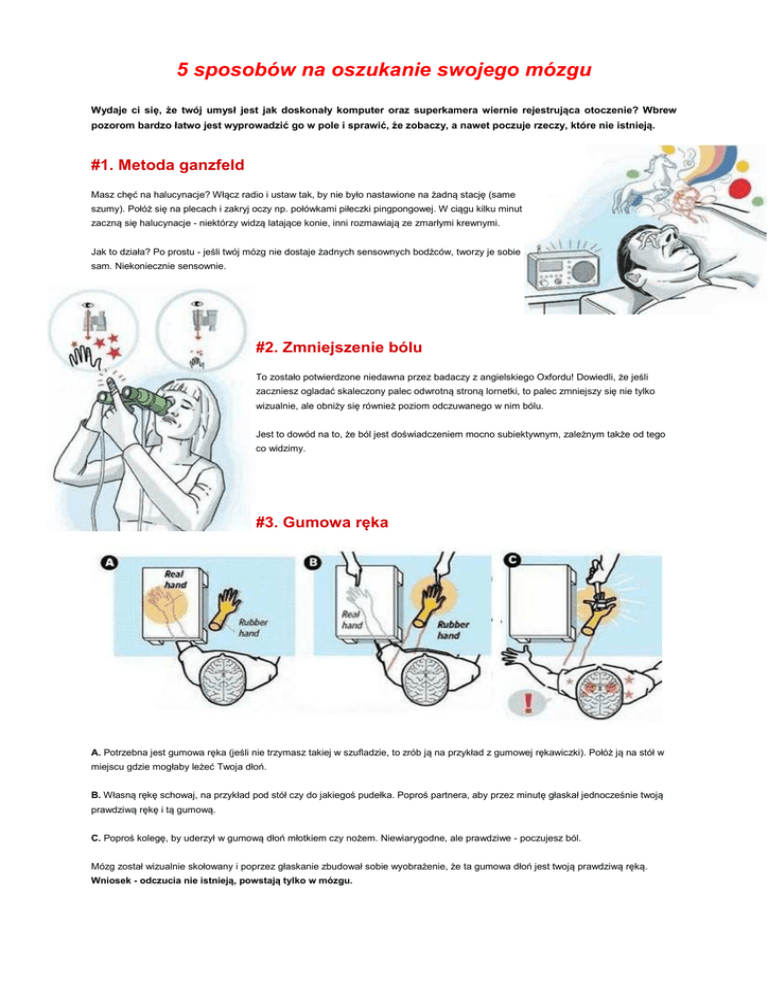 5 sposobów na oszukanie swojego mózgu

Wydaje ci się, że twój umysł jest jak doskonały komputer oraz superkamera wiernie rejestrująca otoczenie? Wbrew pozorom bardzo łatwo jest wyprowadzić go w pole i sprawić, że zobaczy, a nawet poczuje rzeczy, które nie istnieją.

#1. Metoda ganzfeld

Masz chęć na halucynacje? Włącz radio i ustaw tak, by nie było nastawione na żadną stację (same szumy). Połóż się na plecach i zakryj oczy np. połówkami piłeczki pingpongowej. W ciągu kilku minut zaczną się halucynacje - niektórzy widzą latające konie, inni rozmawiają ze zmarłymi krewnymi.

Jak to działa? Po prostu - jeśli twój mózg nie dostaje żadnych sensownych bodźców, tworzy je sobie sam. Niekoniecznie sensownie.

#2. Zmniejszenie bólu

To zostało potwierdzone niedawna przez badaczy z angielskiego Oxfordu! Dowiedli, że jeśli zaczniesz oglądać skaleczony palec odwrotną stroną lornetki, to palec zmniejszy się nie tylko wizualnie, ale obniży się również poziom odczuwanego w nim bólu.

Jest to dowód na to, że ból jest doświadczeniem mocno subiektywnym, zależnym także od tego co widzimy.

#3. Gumowa ręka

A
Real hand
Rubber hand
B
Real hand
Rubber hand
C

A. Potrzebna jest gumowa ręka (jeśli nie trzymasz takiej w szufladzie, to zrób ją na przykład z gumowej rękawiczki). Połóż ją na stół w miejscu gdzie mogłaby leżeć Twoja dłoń.

B. Własną rękę schowaj, na przykład pod stół czy do jakiegoś pudełka. Poproś partnera, aby przez minutę głaskał jednocześnie twoją prawdziwą rękę i tą gumową.

C. Poproś kolegę, by uderzył w gumową dłoń młotkiem czy nożem. Niewiarygodne, ale prawdziwe - poczujesz ból.

Mózg został wizualnie skołowany i poprzez głaskanie zbudował sobie wyobrażenie, że ta gumowa dłoń jest twoją prawdziwą ręką. Wniosek - odczucia nie istnieją, powstają tylko w mózgu.