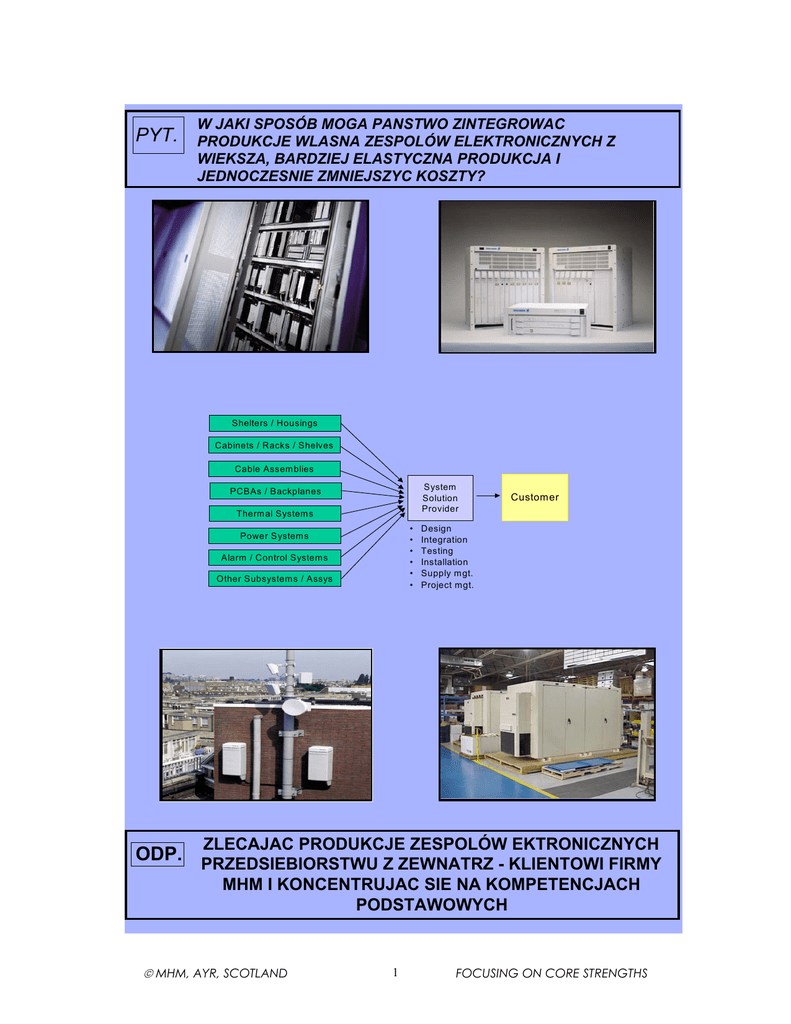 PYT.

W JAKI SPOSÓB MOGA PANSTWO ZINTEGROWAC PRODUKCJE WLASNA ZESPOLÓW ELEKTRONICZNYCH Z WIEKSZA, BARDZIEJ ELASTYCZNA PRODUKCJA I JEDNOCZESNIE ZMNIEJSZYC KOSZTY?

Shelters / Housings
Cabinets / Racks / Shelves
Cable Assemblies
PCBAs / Backplanes
Thermal Systems
Power Systems
Alarm / Control Systems
Other Subsystems / Assys

System Solution Provider

Customer

• Design
• Integration
• Testing
• Installation
• Supply mgt.
• Project mgt.

ODP.

ZLECAJAC PRODUKCJE ZESPOLÓW EKTRONICZNYCH PRZEDSIEBIORSTWU Z ZEWNATRZ - KLIENTOWI FIRMY MHM I KONCENTRUJAC SIE NA KOMPETENCJACH PODSTAWOWYCH

© MHM, AYR, SCOTLAND 1 FOCUSING ON CORE STRENGTHS