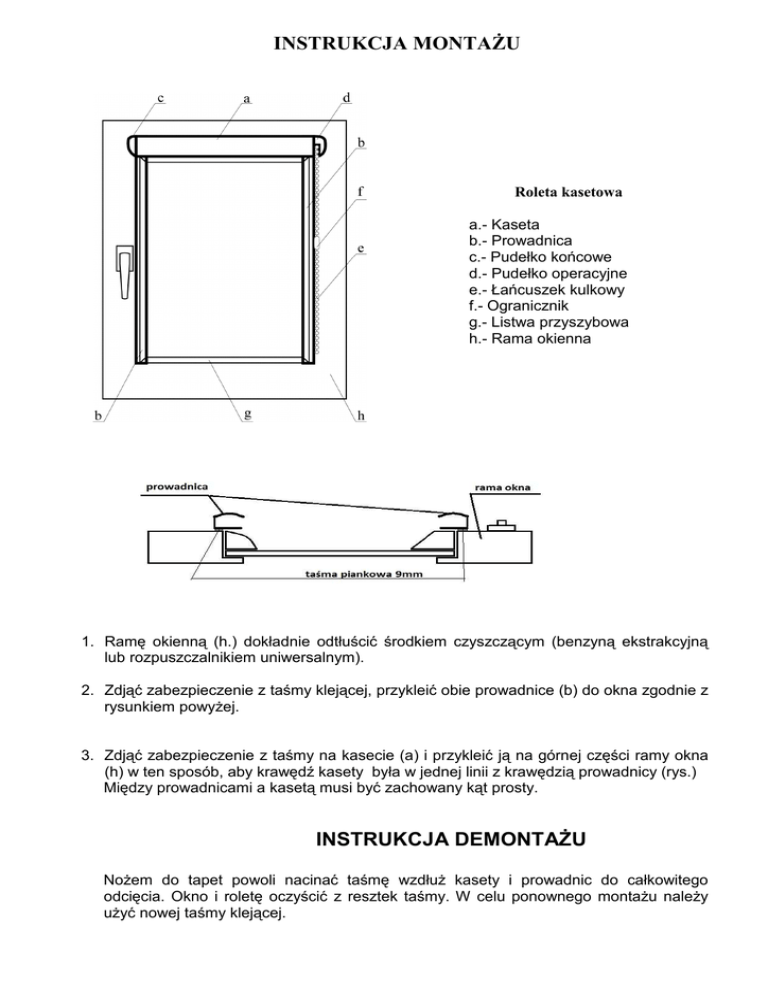 INSTRUKCJA MONTAŻU

c a d b f e b g h

Roleta kasetowa

a.- Kaseta
b.- Prowadnica
c.- Pudełko końcowe
d.- Pudełko operacyjne
e.- Łańcuszek kulkowy
f.- Ogranicznik
g.- Listwa przyszybowa
h.- Rama okienna

prowadnica
rama okna
taśma piankowa 9mm

1. Ramę okienną (h.) dokładnie odtłuścić środkiem czyszczącym (benzyną ekstrakcyjną lub rozpuszczalnikiem uniwersalnym).

2. Zdjąć zabezpieczenie z taśmy klejącej, przykleić obie prowadnice (b) do okna zgodnie z rysunkiem powyżej.

3. Zdjąć zabezpieczenie z taśmy na kasecie (a) i przykleić ją na górnej części ramy okna (h) w ten sposób, aby krawędź kasety była w jednej linii z krawędzią prowadnicy (rys.) Między prowadnicami a kasetą musi być zachowany kąt prosty.

INSTRUKCJA DEMONTAŻU

Nożem do tapet powoli nacinać taśmę wzdłuż kasety i prowadnic do całkowitego odcięcia. Okno i roletę oczyścić z resztek taśmy. W celu ponownego montażu należy użyć nowej taśmy klejącej.