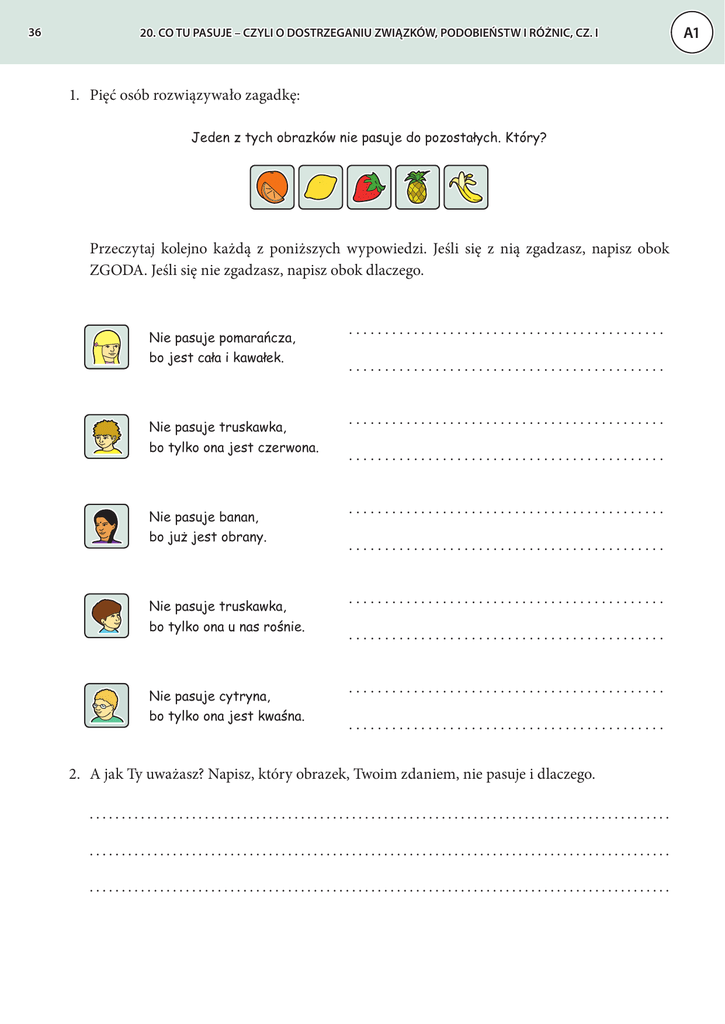 36 20. CO TU PASUJE – CZYLI O DOSTRZEGANIU ZWIĄZKÓW, PODOBIEŃSTW I RÓŻNIC, CZ. I A1

1. Pięć osób rozwiązywało zagadkę:

Jeden z tych obrazków nie pasuje do pozostałych. Który?

Przeczytaj kolejno każdą z poniższych wypowiedzi. Jeśli się z nią zgadzasz, napisz obok ZGODA. Jeśli się nie zgadzasz, napisz obok dlaczego.

Nie pasuje pomarańcza, bo jest cała i kawałek.

Nie pasuje truskawka, bo tylko ona jest czerwona.

Nie pasuje banan, bo już jest obrany.

Nie pasuje truskawka, bo tylko ona u nas rośnie.

Nie pasuje cytryna, bo tylko ona jest kwaśna.

2. A jak Ty uważasz? Napisz, który obrazek, Twoim zdaniem, nie pasuje i dlaczego.