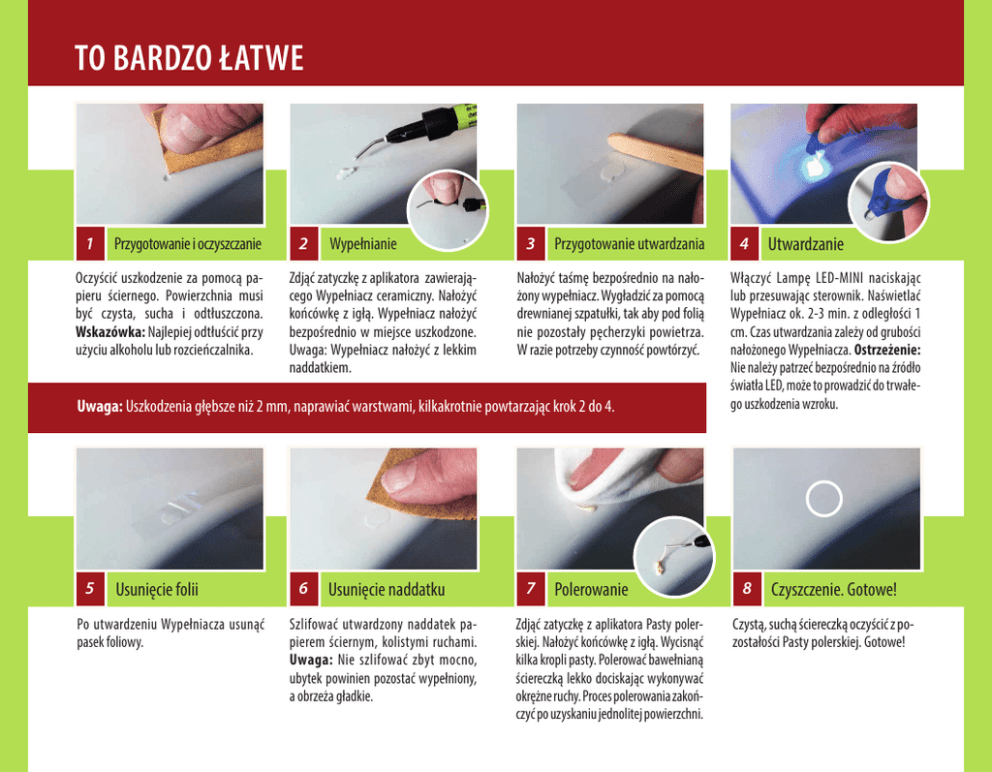 TO BARDZO ŁATWE

1 Przygotowanie i oczyszczanie

Oczyścić uszkodzenie za pomocą papieru ściernego. Powierzchnia musi być czysta, sucha i odtłuszczona. **Wskazówka:** Najlepiej odtłuścić przy użyciu alkoholu lub rozcieńczalnika.

2 Wypełnianie

Zdjąć zatyczkę z aplikatora zawierającego Wypełniacz ceramiczny. Nałożyć końcówkę z igłą. Wypełniacz nałożyć bezpośrednio w miejsce uszkodzone. Uwaga: Wypełniacz nałożyć z lekkim naddatkiem.

3 Przygotowanie utwardzania

Nałożyć taśmę bezpośrednio na nałożony wypełniacz. Wygładzić za pomocą drewnianej szpatułki, tak aby pod folią nie pozostały pęcherzyki powietrza. W razie potrzeby czynność powtórzyć.

4 Utwardzanie

Włączyć Lampę LED-MINI naciskając lub przesuwając sterownik. Naświetlać Wypełniacz ok. 2-3 min. z odległości 1 cm. Czas utwardzania zależy od grubości nałożonego Wypełniacza. **Ostrzeżenie:** Nie należy patrzeć bezpośrednio na źródło światła LED, może to prowadzić do trwałego uszkodzenia wzroku.

**Uwaga:** Uszkodzenia głębsze niż 2 mm, naprawiać warstwami, kilkakrotnie powtarzając krok 2 do 4.

5 Usunięcie folii

Po utwardzeniu Wypełniacza usunąć pasek foliowy.

6 Usunięcie naddatku

Szlifować utwardzony naddatek papierem ściernym, kolistymi ruchami. **Uwaga:** Nie szlifować zbyt mocno, ubytek powinien pozostać wypełniony, a obrzeża gładkie.

7 Polerowanie

Zdjąć zatyczkę z aplikatora Pasty polerskiej. Nałożyć końcówkę z igłą. Wycisnąć kilka kropli pasty. Polerować bawełnianą ściereczką lekko dociskając wykonywać okrężne ruchy. Proces polerowania zakończyć po uzyskaniu jednolitej powierzchni.

8 Czyszczenie. Gotowe!

Czystą, suchą ściereczką oczyścić z pozostałości Pasty polerskiej. Gotowe!