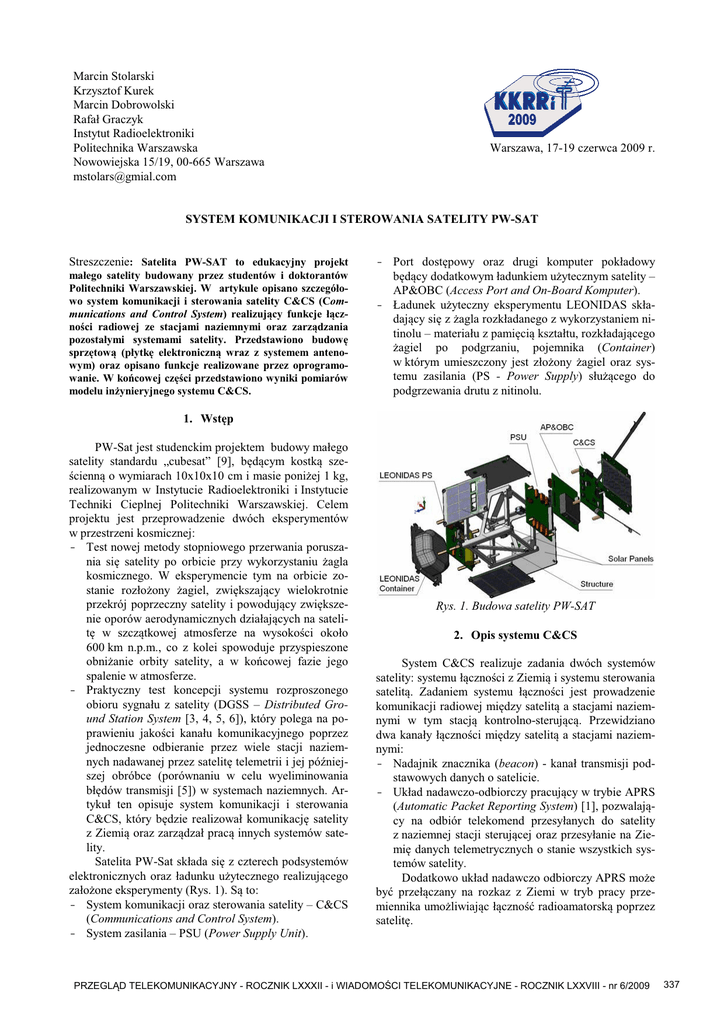 Marcin Stolarski
Krzysztof Kurek
Marcin Dobrowolski
Rafał Graczyk
Instytut Radioelektroniki
Politechnika Warszawska
Nowowiejska 15/19, 00-665 Warszawa
mstolars@gmial.com

KKRRiT 2009

Warszawa, 17-19 czerwca 2009 r.

SYSTEM KOMUNIKACJI I STEROWANIA SATELITY PW-SAT

Streszczenie: Satelita PW-SAT to edukacyjny projekt małego satelity budowany przez studentów i doktorantów Politechniki Warszawskiej. W artykule opisano szczegółowo system komunikacji i sterowania satelity C&CS (Communications and Control System) realizujący funkcje łączności radiowej ze stacjami naziemnymi oraz zarządzania pozostałymi systemami satelity. Przedstawiono budowę sprzętową (płytkę elektroniczną wraz z systemem antenowym) oraz opisano funkcje realizowane przez oprogramowanie. W końcowej części przedstawiono wyniki pomiarów modelu inżynieryjnego systemu C&CS.

1. Wstęp

PW-Sat jest studenckim projektem budowy małego satelity standardu „cubesat” [9], będącym kostką sześcienną o wymiarach 10x10x10 cm i masie poniżej 1 kg, realizowanym w Instytucie Radioelektroniki i Instytucie Techniki Cieplnej Politechniki Warszawskiej. Celem projektu jest przeprowadzenie dwóch eksperymentów w przestrzeni kosmicznej:
- Test nowej metody stopniowego przerwania poruszania się satelity po orbicie przy wykorzystaniu żagla kosmicznego. W eksperymencie tym na orbicie zostanie rozłożony żagiel, zwiększający wielokrotnie przekrój poprzeczny satelity i powodujący zwiększenie oporów aerodynamicznych działających na satelitę w szczątkowej atmosferze na wysokości około 600 km n.p.m., co z kolei spowoduje przyspieszone obniżanie orbity satelity, a w końcowej fazie jego spalenie w atmosferze.
- Praktyczny test koncepcji systemu rozproszonego obioru sygnału z satelity (DGSS – Distributed Ground Station System [3, 4, 5, 6]), który polega na poprawieniu jakości kanału komunikacyjnego poprzez jednoczesne odbieranie przez wiele stacji naziemnych nadawanej przez satelitę telemetrii i jej późniejszej obróbce (porównaniu w celu wyeliminowania błędów transmisji [5]) w systemach naziemnych. Artykuł ten opisuje system komunikacji i sterowania C&CS, który będzie realizował komunikację satelity z Ziemią oraz zarządzał pracą innych systemów satelity.

Satelita PW-Sat składa się z czterech podsystemów elektronicznych oraz ładunku użytecznego realizującego założone eksperymenty (Rys. 1). Są to:
- System komunikacji oraz sterowania satelity – C&CS (Communications and Control System).
- System zasilania – PSU (Power Supply Unit).
- Port dostępowy oraz drugi komputer pokładowy będący dodatkowym ładunkiem użytecznym satelity – AP&OBC (Access Port and On-Board Komputer).
- Ładunek użyteczny eksperymentu LEONIDAS składający się z żagla rozkładanego z wykorzystaniem nitinolu – materiału z pamięcią kształtu, rozkładającego żagiel po podgrzaniu, pojemnika (Container) w którym umieszczony jest złożony żagiel oraz systemu zasilania (PS - Power Supply) służącego do podgrzewania drutu z nitinolu.

AP&OBC
PSU
C&CS
LEONIDAS PS
Solar Panels
LEONIDAS Container
Structure

Rys. 1. Budowa satelity PW-SAT

2. Opis systemu C&CS

System C&CS realizuje zadania dwóch systemów satelity: systemu łączności z Ziemią i systemu sterowania satelitą. Zadaniem systemu łączności jest prowadzenie komunikacji radiowej między satelitą a stacjami naziemnymi w tym stacją kontrolno-sterującą. Przewidziano dwa kanały łączności między satelitą a stacjami naziemnymi:
- Nadajnik znacznika (beacon) - kanał transmisji podstawowych danych o satelicie.
- Układ nadawczo-odbiorczy pracujący w trybie APRS (Automatic Packet Reporting System) [1], pozwalający na odbiór telekomend przesyłanych do satelity z naziemnej stacji sterującej oraz przesyłanie na Ziemię danych telemetrycznych o stanie wszystkich systemów satelity.

Dodatkowo układ nadawczo odbiorczy APRS może być przełączany na rozkaz z Ziemi w tryb pracy przemiennika umożliwiając łączność radioamatorską poprzez satelitę.

PRZEGLĄD TELEKOMUNIKACYJNY - ROCZNIK LXXXII - i WIADOMOŚCI TELEKOMUNIKACYJNE - ROCZNIK LXXVIII - nr 6/2009 337