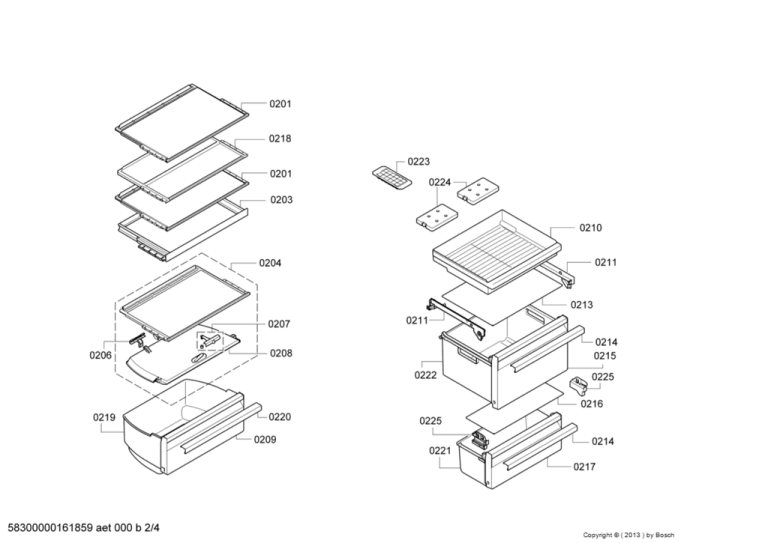 0201
0218
0201
0203
0204
0207
0206
0208
0219
0220
0209
0223
0224
0210
0211
0213
0211
0214
0215
0222
0225
0216
0225
0214
0221
0217

58300000161859 aet 000 b 2/4

Copyright © ( 2013 ) by Bosch