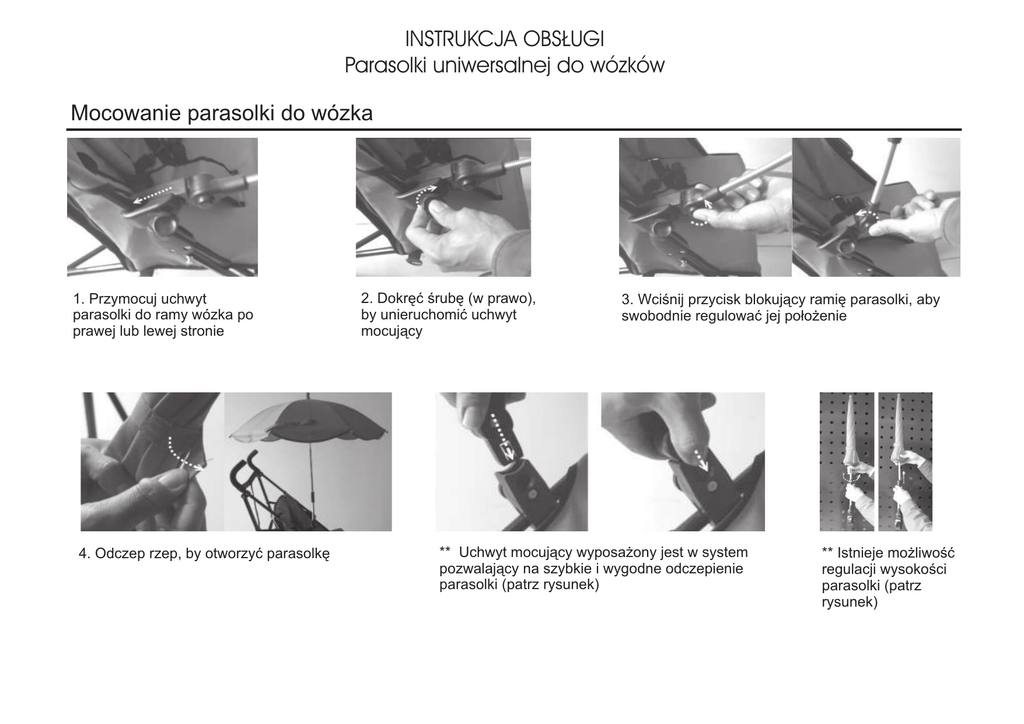 INSTRUKCJA OBSŁUGI
Parasolki uniwersalnej do wózków

Mocowanie parasolki do wózka

1. Przymocuj uchwyt parasolki do ramy wózka po prawej lub lewej stronie

2. Dokręć śrubę (w prawo), by unieruchomić uchwyt mocujący

3. Wciśnij przycisk blokujący ramię parasolki, aby swobodnie regulować jej położenie

4. Odczep rzep, by otworzyć parasolkę

** Uchwyt mocujący wyposażony jest w system pozwalający na szybkie i wygodne odczepienie parasolki (patrz rysunek)

** Istnieje możliwość regulacji wysokości parasolki (patrz rysunek)