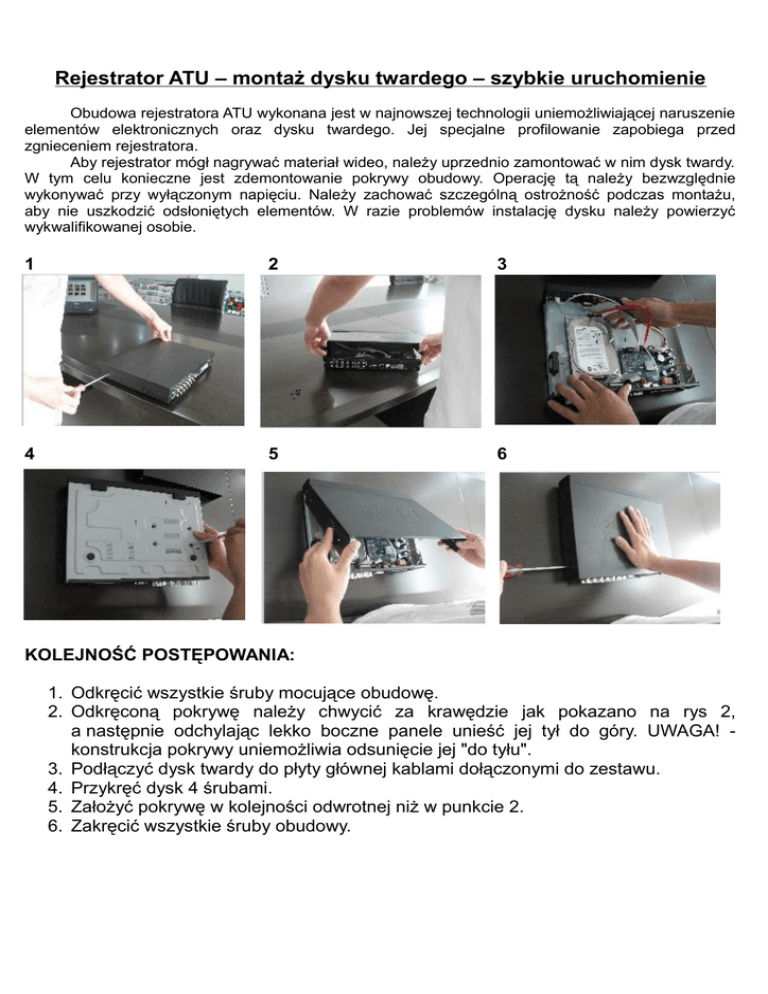 Rejestrator ATU – montaż dysku twardego – szybkie uruchomienie

Obudowa rejestratora ATU wykonana jest w najnowszej technologii uniemożliwiającej naruszenie elementów elektronicznych oraz dysku twardego. Jej specjalne profilowanie zapobiega przed zgnieceniem rejestratora.

Aby rejestrator mógł nagrywać materiał wideo, należy uprzednio zamontować w nim dysk twardy. W tym celu konieczne jest zdemontowanie pokrywy obudowy. Operację tą należy bezwzględnie wykonywać przy wyłączonym napięciu. Należy zachować szczególną ostrożność podczas montażu, aby nie uszkodzić odsłoniętych elementów. W razie problemów instalację dysku należy powierzyć wykwalifikowanej osobie.

1

2

3

4

5

6

KOLEJNOŚĆ POSTĘPOWANIA:

1. Odkręcić wszystkie śruby mocujące obudowę.
2. Odkręconą pokrywę należy chwycić za krawędzie jak pokazano na rys 2, a następnie odchylając lekko boczne panele unieść jej tył do góry. UWAGA! - konstrukcja pokrywy uniemożliwia odsunięcie jej "do tyłu".
3. Podłączyć dysk twardy do płyty głównej kablami dołączonymi do zestawu.
4. Przykręć dysk 4 śrubami.
5. Założyć pokrywę w kolejności odwrotnej niż w punkcie 2.
6. Zakręcić wszystkie śruby obudowy.