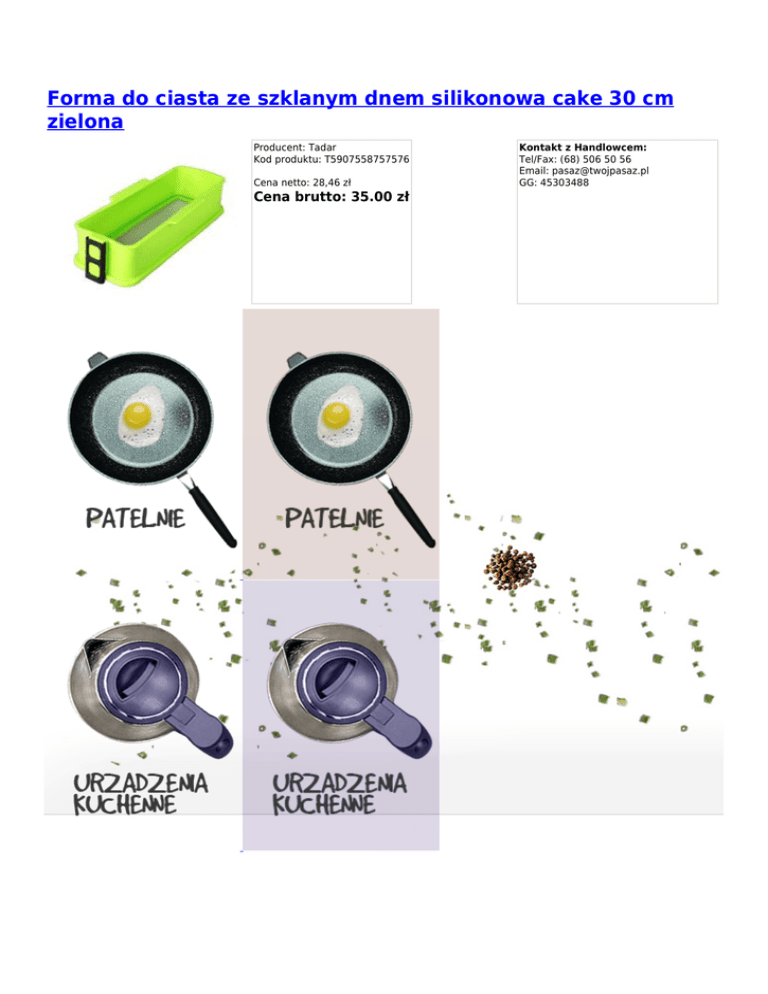 Forma do ciasta ze szklanym dnem silikonowa cake 30 cm zielona

Producent: Tadar
Kod produktu: T5907558757576

Cena netto: 28,46 zł
Cena brutto: 35.00 zł

Kontakt z Handlowcem:
Tel/Fax: (68) 506 50 56
Email: pasaz@twojpasaz.pl
GG: 45303488

PATELNIE

PATELNIE

URZADZENIA KUCHENNE

URZADZENIA KUCHENNE