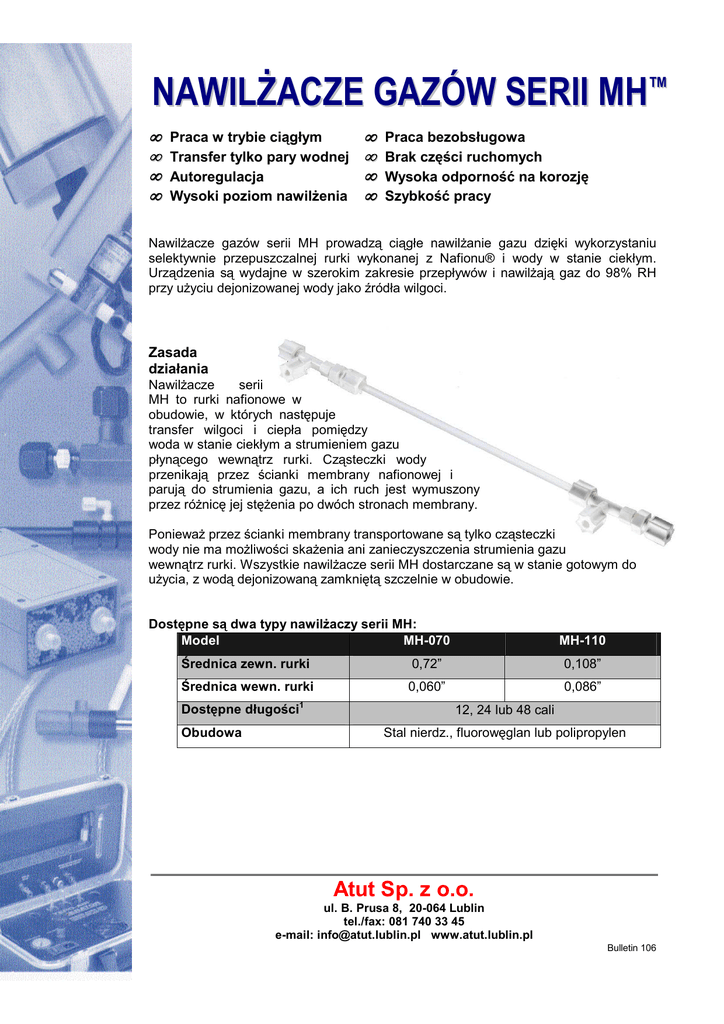 NAWILŻACZE GAZÓW SERII MH™

∞ Praca w trybie ciągłym
∞ Transfer tylko pary wodnej
∞ Autoregulacja
∞ Wysoki poziom nawilżenia

∞ Praca bezobsługowa
∞ Brak części ruchomych
∞ Wysoka odporność na korozję
∞ Szybkość pracy

Nawilżacze gazów serii MH prowadzą ciągłe nawilżanie gazu dzięki wykorzystaniu selektywnie przepuszczalnej rurki wykonanej z Nafionu® i wody w stanie ciekłym. Urządzenia są wydajne w szerokim zakresie przepływów i nawilżają gaz do 98% RH przy użyciu dejonizowanej wody jako źródła wilgoci.

Zasada działania
Nawilżacze serii MH to rurki nafionowe w obudowie, w których następuje transfer wilgoci i ciepła pomiędzy woda w stanie ciekłym a strumieniem gazu płynącego wewnątrz rurki. Cząsteczki wody przenikają przez ścianki membrany nafionowej i parują do strumienia gazu, a ich ruch jest wymuszony przez różnicę jej stężenia po dwóch stronach membrany.

Ponieważ przez ścianki membrany transportowane są tylko cząsteczki wody nie ma możliwości skażenia ani zanieczyszczenia strumienia gazu wewnątrz rurki. Wszystkie nawilżacze serii MH dostarczane są w stanie gotowym do użycia, z wodą dejonizowaną zamkniętą szczelnie w obudowie.

Dostępne są dwa typy nawilżaczy serii MH:

| Model | MH-070 | MH-110 |
|---|---|---|
| Średnica zewn. rurki | 0,72" | 0,108" |
| Średnica wewn. rurki | 0,060" | 0,086" |
| Dostępne długości$^1$ | 12, 24 lub 48 cali | |
| Obudowa | Stal nierdz., fluorowęglan lub polipropylen | |

Atut Sp. z o.o.
ul. B. Prusa 8, 20-064 Lublin
tel./fax: 081 740 33 45
e-mail: info@atut.lublin.pl www.atut.lublin.pl

Bulletin 106