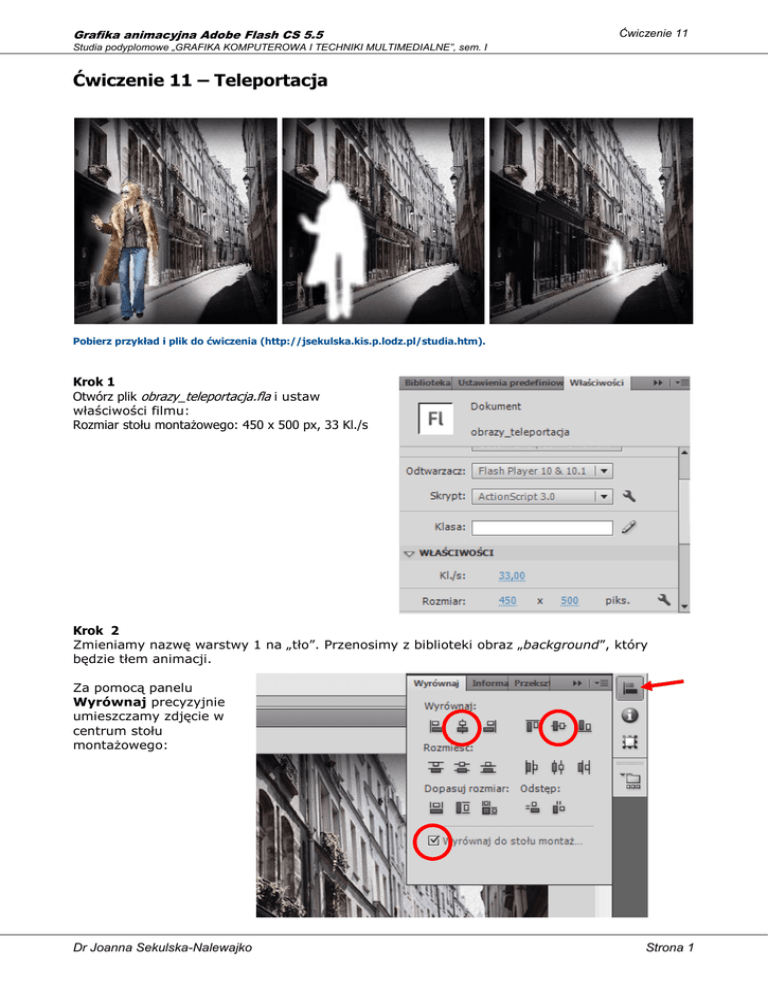 Grafika animacyjna Adobe Flash CS 5.5
Studia podyplomowe „GRAFIKA KOMPUTEROWA I TECHNIKI MULTIMEDIALNE", sem. I

Ćwiczenie 11

Ćwiczenie 11 – Teleportacja

Pobierz przykład i plik do ćwiczenia (http://jsekulska.kis.p.lodz.pl/studia.htm).

Krok 1
Otwórz plik obrazy_teleportacja.fla i ustaw właściwości filmu:
Rozmiar stołu montażowego: 450 x 500 px, 33 Kl./s

Biblioteka Ustawienia predefiniow Właściwości
Fl
Dokument
obrazy_teleportacja
Odtwarzacz: Flash Player 10 & 10.1
Skrypt: ActionScript 3.0
Klasa:
WŁAŚCIWOŚCI
Kl./s: 33,00
Rozmiar: 450 x 500 piks.

Krok 2
Zmieniamy nazwę warstwy 1 na „tło". Przenosimy z biblioteki obraz „background", który będzie tłem animacji.

Za pomocą panelu Wyrównaj precyzyjnie umieszczamy zdjęcie w centrum stołu montażowego:

Wyrównaj Informa Przekszt
Wyrównaj:
Rozmieść:
Dopasuj rozmiar: Odstęp:
Wyrównaj do stołu montaż...

Dr Joanna Sekulska-Nalewajko

Strona 1