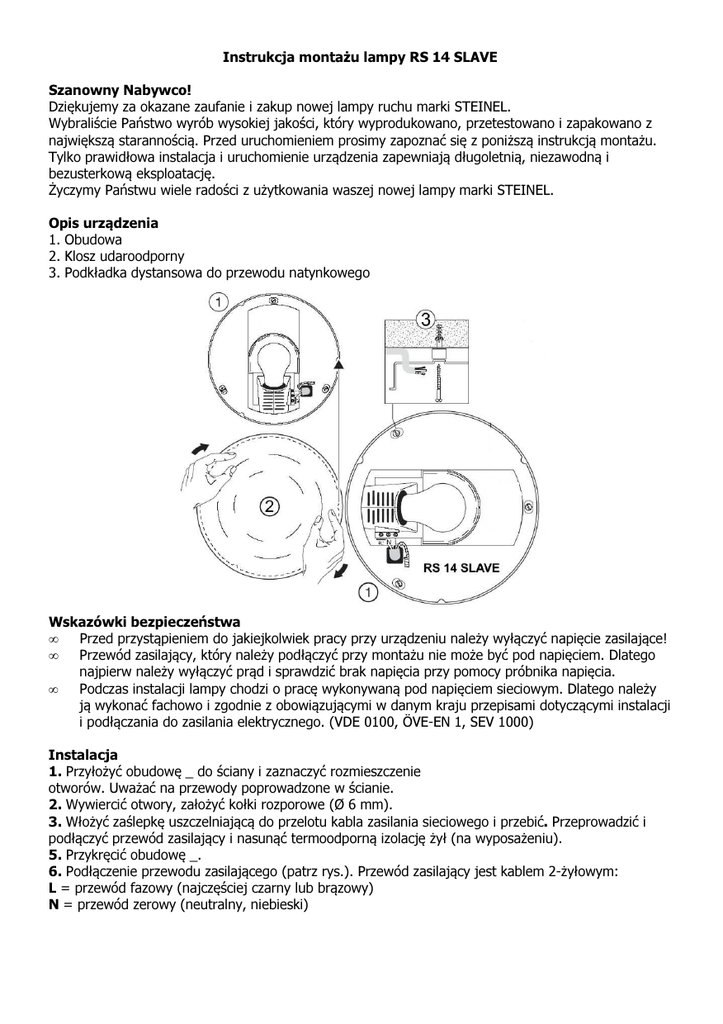 Instrukcja montażu lampy RS 14 SLAVE

Szanowny Nabywco!
Dziękujemy za okazane zaufanie i zakup nowej lampy ruchu marki STEINEL.
Wybraliście Państwo wyrób wysokiej jakości, który wyprodukowano, przetestowano i zapakowano z największą starannością. Przed uruchomieniem prosimy zapoznać się z poniższą instrukcją montażu. Tylko prawidłowa instalacja i uruchomienie urządzenia zapewniają długoletnią, niezawodną i bezusterkową eksploatację.
Życzymy Państwu wiele radości z użytkowania waszej nowej lampy marki STEINEL.

Opis urządzenia
1. Obudowa
2. Klosz udaroodporny
3. Podkładka dystansowa do przewodu natynkowego

1

3

2

RS 14 SLAVE

1

Wskazówki bezpieczeństwa
∞ Przed przystąpieniem do jakiejkolwiek pracy przy urządzeniu należy wyłączyć napięcie zasilające!
∞ Przewód zasilający, który należy podłączyć przy montażu nie może być pod napięciem. Dlatego najpierw należy wyłączyć prąd i sprawdzić brak napięcia przy pomocy próbnika napięcia.
∞ Podczas instalacji lampy chodzi o pracę wykonywaną pod napięciem sieciowym. Dlatego należy ją wykonać fachowo i zgodnie z obowiązującymi w danym kraju przepisami dotyczącymi instalacji i podłączania do zasilania elektrycznego. (VDE 0100, ÖVE-EN 1, SEV 1000)

Instalacja
1. Przyłożyć obudowę _ do ściany i zaznaczyć rozmieszczenie otworów. Uważać na przewody poprowadzone w ścianie.
2. Wywiercić otwory, założyć kołki rozporowe (Ø 6 mm).
3. Włożyć zaślepkę uszczelniającą do przelotu kabla zasilania sieciowego i przebić. Przeprowadzić i podłączyć przewód zasilający i nasunąć termoodporną izolację żył (na wyposażeniu).
5. Przykręcić obudowę _.
6. Podłączenie przewodu zasilającego (patrz rys.). Przewód zasilający jest kablem 2-żyłowym:
L = przewód fazowy (najczęściej czarny lub brązowy)
N = przewód zerowy (neutralny, niebieski)