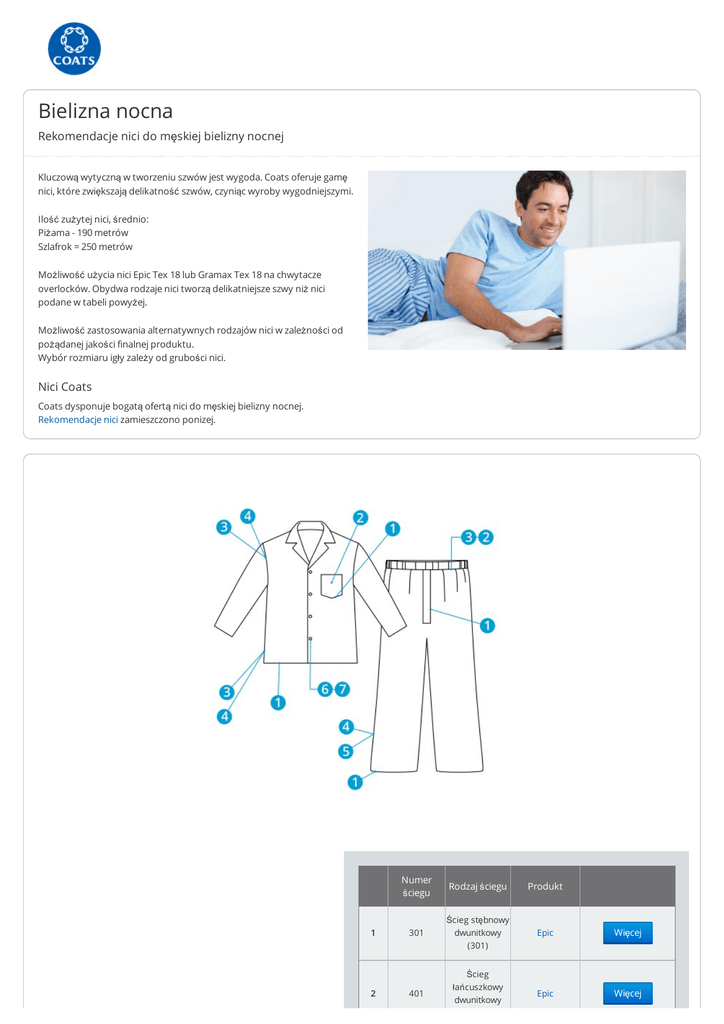 COATS

Bielizna nocna

Rekomendacje nici do męskiej bielizny nocnej

Kluczową wytyczną w tworzeniu szwów jest wygoda. Coats oferuje gamę nici, które zwiększają delikatność szwów, czyniąc wyroby wygodniejszymi.

Ilość zużytej nici, średnio:
Piżama - 190 metrów
Szlafrok = 250 metrów

Możliwość użycia nici Epic Tex 18 lub Gramax Tex 18 na chwytacze overlocków. Obydwa rodzaje nici tworzą delikatniejsze szwy niż nici podane w tabeli powyżej.

Możliwość zastosowania alternatywnych rodzajów nici w zależności od pożądanej jakości finalnej produktu.
Wybór rozmiaru igły zależy od grubości nici.

Nici Coats

Coats dysponuje bogatą ofertą nici do męskiej bielizny nocnej. Rekomendacje nici zamieszczono poniżej.

3 4 2 1 3 2 1 3 4 1 6 7 4 5 1

|  | Numer ściegu | Rodzaj ściegu | Produkt |  |
|---|---|---|---|---|
| 1 | 301 | Ścieg stębnowy dwunitkowy (301) | Epic | Więcej |
| 2 | 401 | Ścieg łańcuszkowy dwunitkowy | Epic | Więcej |