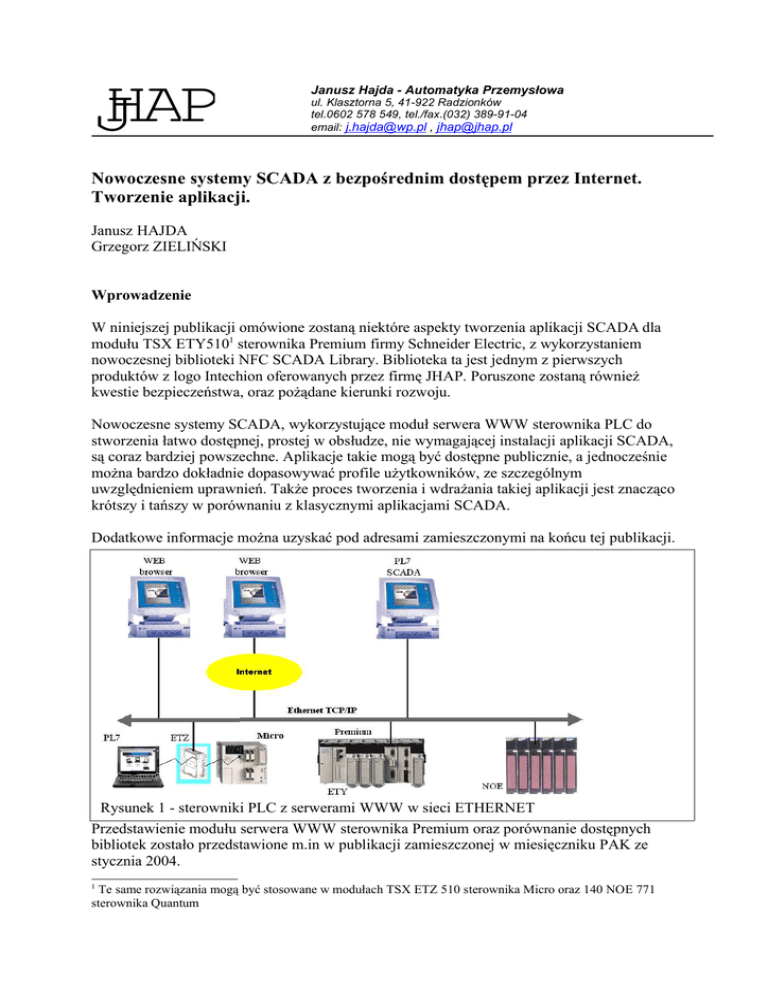 JHAP

Janusz Hajda - Automatyka Przemysłowa
ul. Klasztorna 5, 41-922 Radzionków
tel.0602 578 549, tel./fax.(032) 389-91-04
email: j.hajda@wp.pl , jhap@jhap.pl

Nowoczesne systemy SCADA z bezpośrednim dostępem przez Internet. Tworzenie aplikacji.

Janusz HAJDA
Grzegorz ZIELIŃSKI

Wprowadzenie

W niniejszej publikacji omówione zostaną niektóre aspekty tworzenia aplikacji SCADA dla modułu TSX ETY510$^1$ sterownika Premium firmy Schneider Electric, z wykorzystaniem nowoczesnej biblioteki NFC SCADA Library. Biblioteka ta jest jednym z pierwszych produktów z logo Intechion oferowanych przez firmę JHAP. Poruszone zostaną również kwestie bezpieczeństwa, oraz pożądane kierunki rozwoju.

Nowoczesne systemy SCADA, wykorzystujące moduł serwera WWW sterownika PLC do stworzenia łatwo dostępnej, prostej w obsłudze, nie wymagającej instalacji aplikacji SCADA, są coraz bardziej powszechne. Aplikacje takie mogą być dostępne publicznie, a jednocześnie można bardzo dokładnie dopasowywać profile użytkowników, ze szczególnym uwzględnieniem uprawnień. Także proces tworzenia i wdrażania takiej aplikacji jest znacząco krótszy i tańszy w porównaniu z klasycznymi aplikacjami SCADA.

Dodatkowe informacje można uzyskać pod adresami zamieszczonymi na końcu tej publikacji.

WEB browser
WEB browser
PL7 SCADA
Internet
Ethernet TCP/IP
PL7
ETZ
Micro
Premium
ETY
NOE

Rysunek 1 - sterowniki PLC z serwerami WWW w sieci ETHERNET

Przedstawienie modułu serwera WWW sterownika Premium oraz porównanie dostępnych bibliotek zostało przedstawione m.in w publikacji zamieszczonej w miesięczniku PAK ze stycznia 2004.

$^1$ Te same rozwiązania mogą być stosowane w modułach TSX ETZ 510 sterownika Micro oraz 140 NOE 771 sterownika Quantum