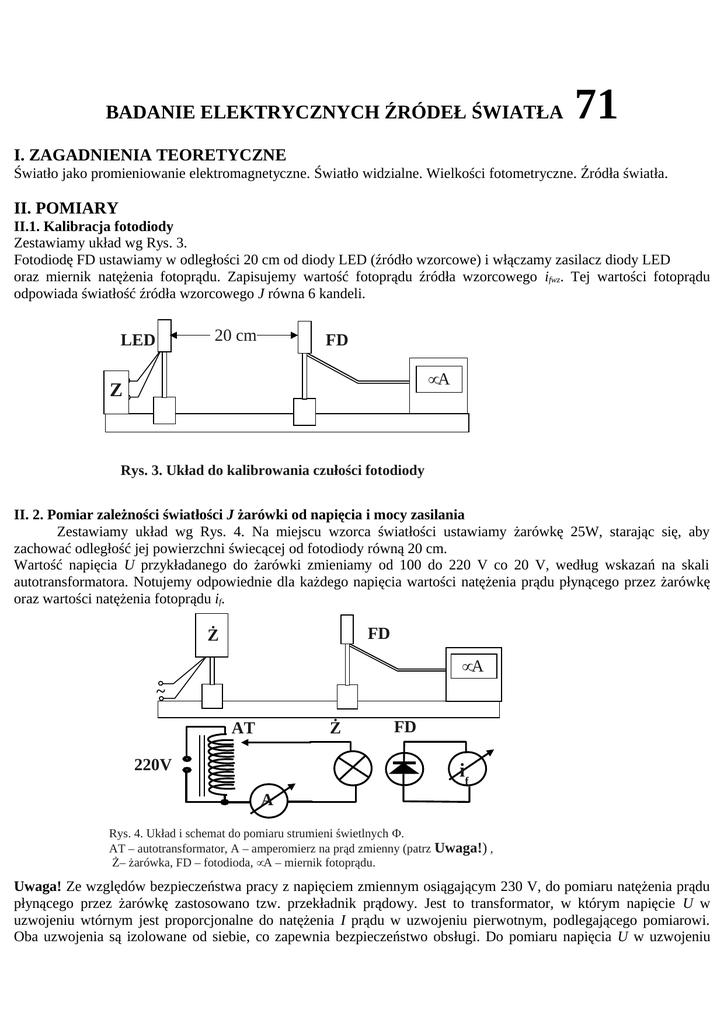 BADANIE ELEKTRYCZNYCH ŹRÓDEŁ ŚWIATŁA 71

I. ZAGADNIENIA TEORETYCZNE

Światło jako promieniowanie elektromagnetyczne. Światło widzialne. Wielkości fotometryczne. Źródła światła.

II. POMIARY

II.1. Kalibracja fotodiody

Zestawiamy układ wg Rys. 3.

Fotodiodę FD ustawiamy w odległości 20 cm od diody LED (źródło wzorcowe) i włączamy zasilacz diody LED oraz miernik natężenia fotoprądu. Zapisujemy wartość fotoprądu źródła wzorcowego $i_{fwz}$. Tej wartości fotoprądu odpowiada światłość źródła wzorcowego $J$ równa 6 kandeli.

LED
20 cm
FD
Z
∝A

Rys. 3. Układ do kalibrowania czułości fotodiody

II. 2. Pomiar zależności światłości $J$ żarówki od napięcia i mocy zasilania

Zestawiamy układ wg Rys. 4. Na miejscu wzorca światłości ustawiamy żarówkę 25W, starając się, aby zachować odległość jej powierzchni świecącej od fotodiody równą 20 cm.

Wartość napięcia $U$ przykładanego do żarówki zmieniamy od 100 do 220 V co 20 V, według wskazań na skali autotransformatora. Notujemy odpowiednie dla każdego napięcia wartości natężenia prądu płynącego przez żarówkę oraz wartości natężenia fotoprądu $i_f$.

Ż
FD
∝A
~
AT
Ż
FD
220V
A
$i_f$

Rys. 4. Układ i schemat do pomiaru strumieni świetlnych Φ.
AT – autotransformator, A – amperomierz na prąd zmienny (patrz Uwaga!) ,
Ż– żarówka, FD – fotodioda, ∝A – miernik fotoprądu.

Uwaga! Ze względów bezpieczeństwa pracy z napięciem zmiennym osiągającym 230 V, do pomiaru natężenia prądu płynącego przez żarówkę zastosowano tzw. przekładnik prądowy. Jest to transformator, w którym napięcie $U$ w uzwojeniu wtórnym jest proporcjonalne do natężenia $I$ prądu w uzwojeniu pierwotnym, podlegającego pomiarowi. Oba uzwojenia są izolowane od siebie, co zapewnia bezpieczeństwo obsługi. Do pomiaru napięcia $U$ w uzwojeniu