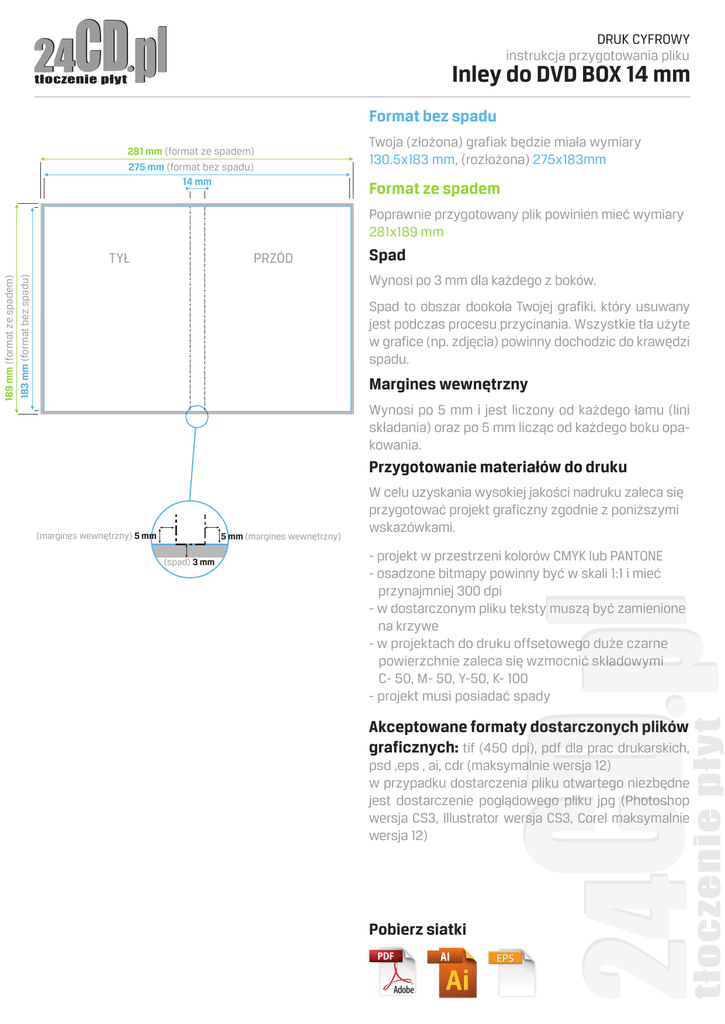 24CD.pl
tłoczenie płyt

DRUK CYFROWY
instrukcja przygotowania pliku
Inley do DVD BOX 14 mm

281 mm (format ze spadem)
275 mm (format bez spadu)
14 mm

189 mm (format ze spadem)
183 mm (format bez spadu)

TYŁ
PRZÓD

(margines wewnętrzny) 5 mm
5 mm (margines wewnętrzny)
(spad) 3 mm

Format bez spadu

Twoja (złożona) grafiak będzie miała wymiary 130.5x183 mm, (rozłożona) 275x183mm

Format ze spadem

Poprawnie przygotowany plik powinien mieć wymiary 281x189 mm

Spad

Wynosi po 3 mm dla każdego z boków.

Spad to obszar dookoła Twojej grafiki, który usuwany jest podczas procesu przycinania. Wszystkie tła użyte w grafice (np. zdjęcia) powinny dochodzic do krawędzi spadu.

Margines wewnętrzny

Wynosi po 5 mm i jest liczony od każdego łamu (lini składania) oraz po 5 mm licząc od każdego boku opakowania.

Przygotowanie materiałów do druku

W celu uzyskania wysokiej jakości nadruku zaleca się przygotować projekt graficzny zgodnie z poniższymi wskazówkami.

- projekt w przestrzeni kolorów CMYK lub PANTONE
- osadzone bitmapy powinny być w skali 1:1 i mieć przynajmniej 300 dpi
- w dostarczonym pliku teksty muszą być zamienione na krzywe
- w projektach do druku offsetowego duże czarne powierzchnie zaleca się wzmocnić składowymi C- 50, M- 50, Y-50, K- 100
- projekt musi posiadać spady

Akceptowane formaty dostarczonych plików graficznych: tif (450 dpi), pdf dla prac drukarskich, psd ,eps , ai, cdr (maksymalnie wersja 12)
w przypadku dostarczenia pliku otwartego niezbędne jest dostarczenie poglądowego pliku jpg (Photoshop wersja CS3, Illustrator wersja CS3, Corel maksymalnie wersja 12)

Pobierz siatki

PDF Adobe
AI Ai
EPS

24CD.pl tłoczenie płyt