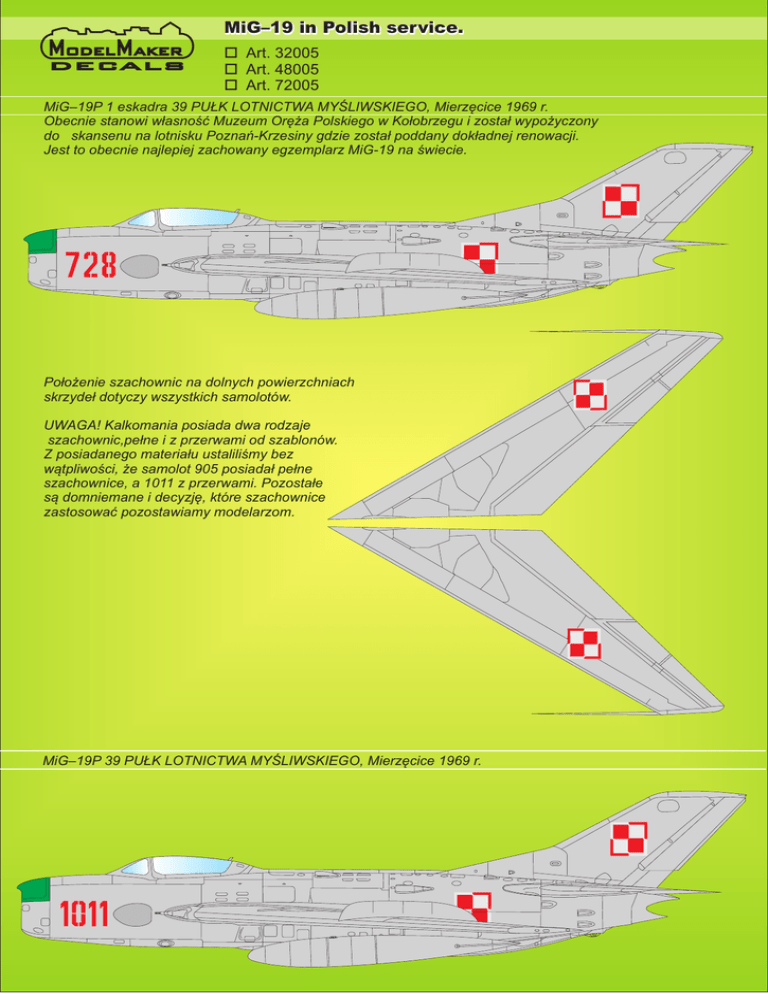 MODELMAKER DECALS

MiG–19 in Polish service.

☐ Art. 32005
☐ Art. 48005
☐ Art. 72005

MiG–19P 1 eskadra 39 PUŁK LOTNICTWA MYŚLIWSKIEGO, Mierzęcice 1969 r.
Obecnie stanowi własność Muzeum Oręża Polskiego w Kołobrzegu i został wypożyczony do skansenu na lotnisku Poznań-Krzesiny gdzie został poddany dokładnej renowacji. Jest to obecnie najlepiej zachowany egzemplarz MiG-19 na świecie.

728

Położenie szachownic na dolnych powierzchniach skrzydeł dotyczy wszystkich samolotów.

UWAGA! Kalkomania posiada dwa rodzaje szachownic,pełne i z przerwami od szablonów. Z posiadanego materiału ustaliliśmy bez wątpliwości, że samolot 905 posiadał pełne szachownice, a 1011 z przerwami. Pozostałe są domniemane i decyzję, które szachownice zastosować pozostawiamy modelarzom.

MiG–19P 39 PUŁK LOTNICTWA MYŚLIWSKIEGO, Mierzęcice 1969 r.

1011